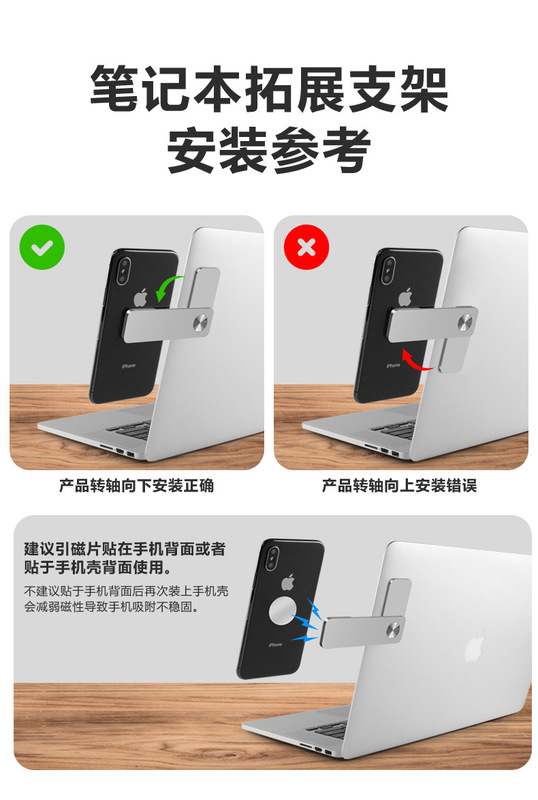 笔记本拓展支架
安装参考

iPhone

产品转轴向下安装正确

iPhone

产品转轴向上安装错误

建议引磁片贴在手机背面或者贴于手机壳背面使用。

不建议贴于手机背面后再次装上手机壳会减弱磁性导致手机吸附不稳固。

iPhone