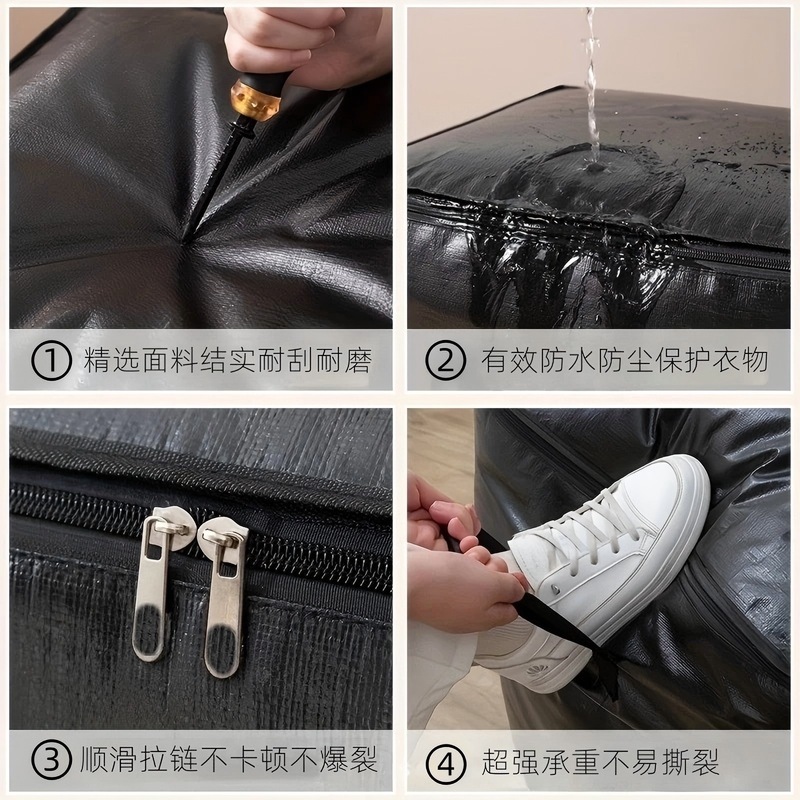 ① 精选面料结实耐刮耐磨

② 有效防水防尘保护衣物

③ 顺滑拉链不卡顿不爆裂

④ 超强承重不易撕裂