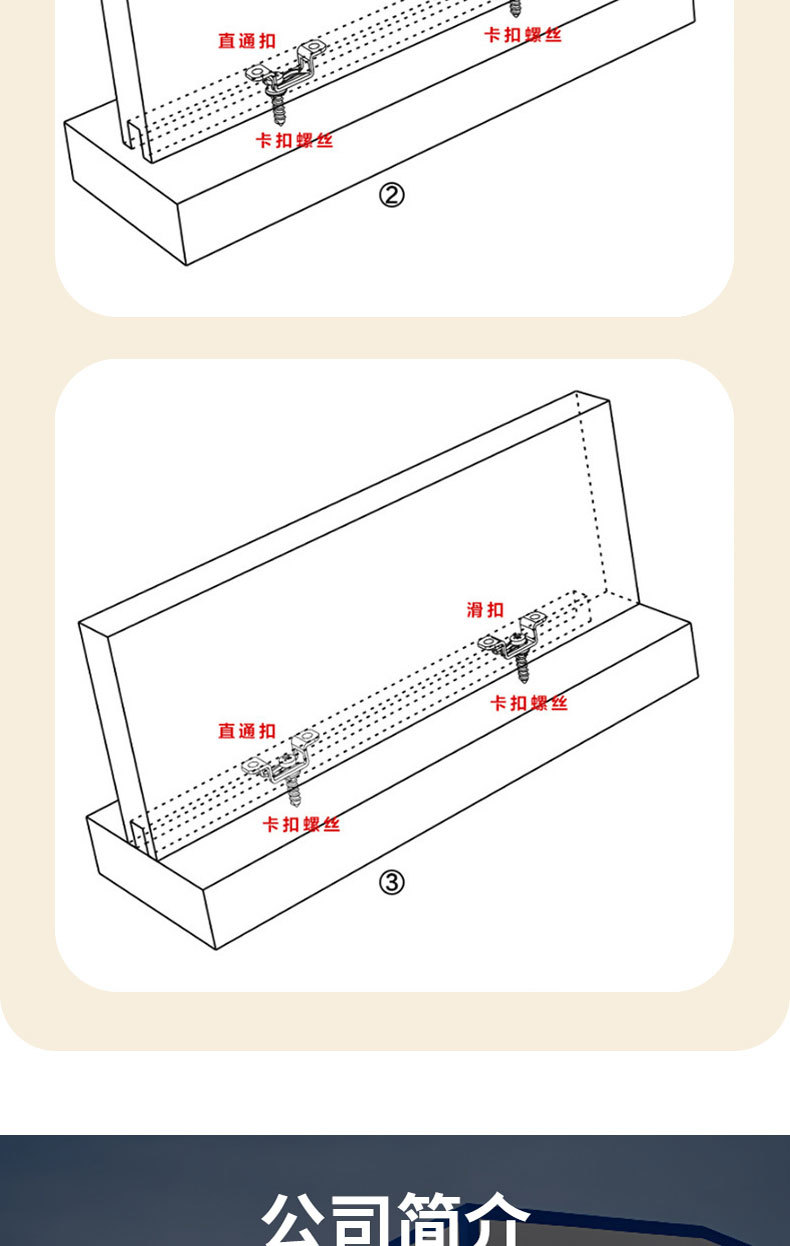 直通扣

卡扣螺丝

卡扣螺丝

②

滑扣

卡扣螺丝

直通扣

卡扣螺丝

③

公司简介