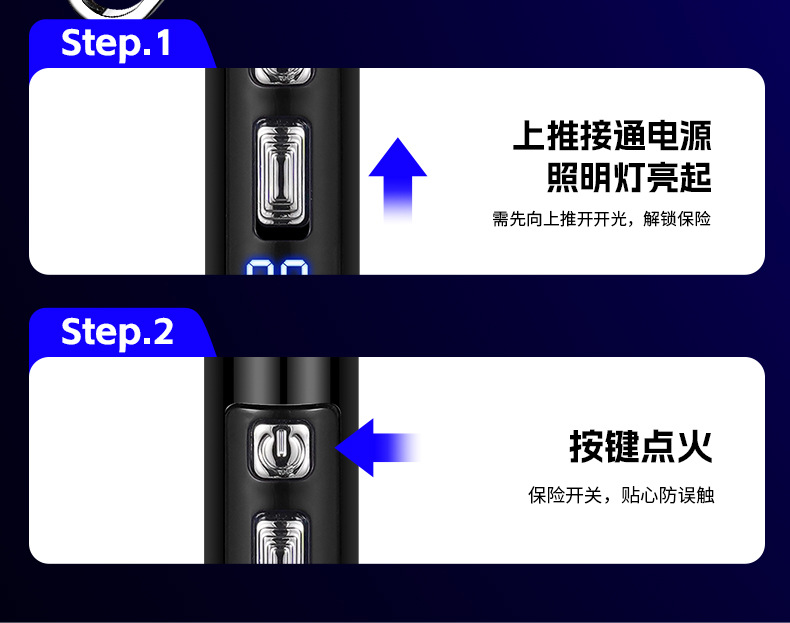 Step.1

上推接通电源
照明灯亮起

需先向上推开开光，解锁保险

Step.2

按键点火

保险开关，贴心防误触