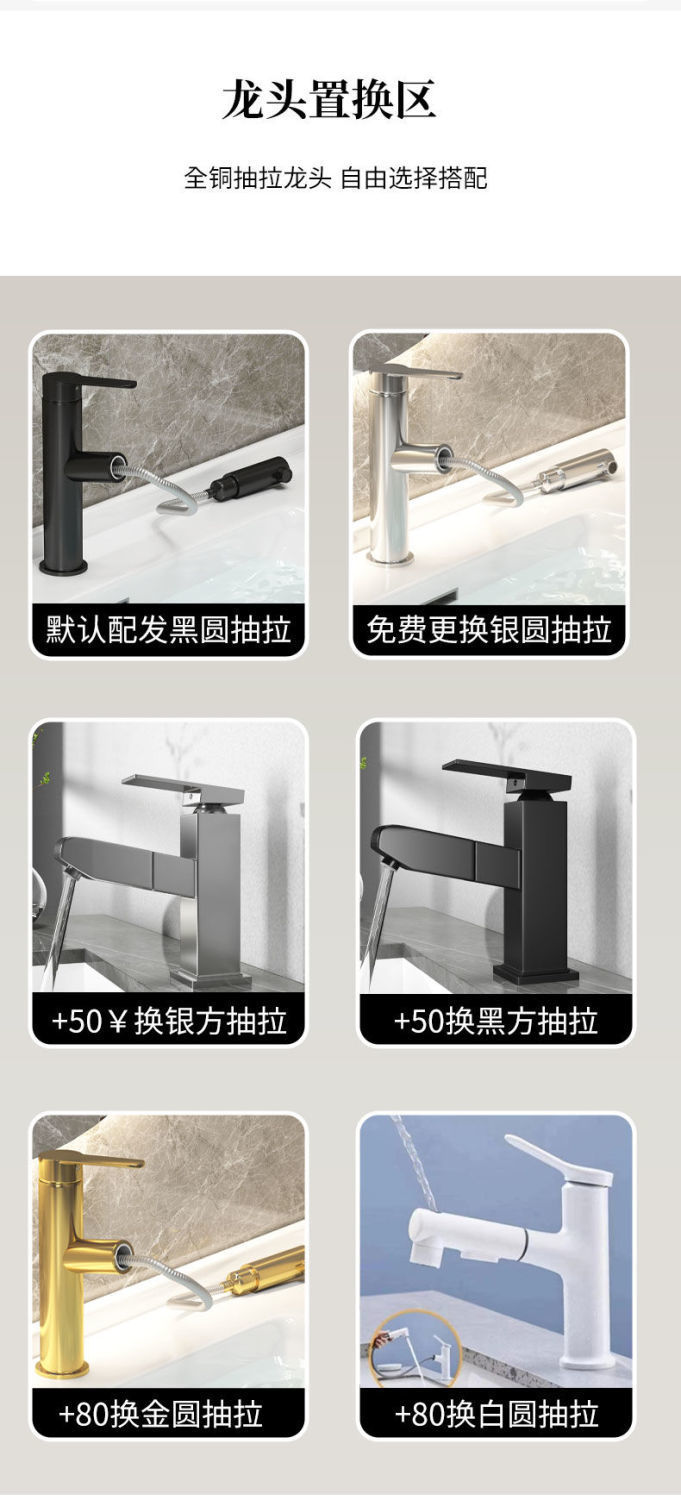 龙头置换区

全铜抽拉龙头 自由选择搭配

默认配发黑圆抽拉

免费更换银圆抽拉

+50￥换银方抽拉

+50换黑方抽拉

+80换金圆抽拉

+80换白圆抽拉