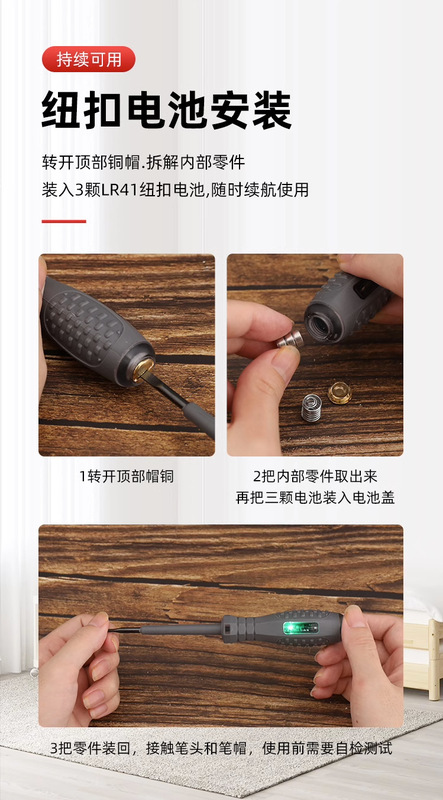 持续可用

纽扣电池安装

转开顶部铜帽.拆解内部零件
装入3颗LR41纽扣电池,随时续航使用

1转开顶部帽铜

2把内部零件取出来
再把三颗电池装入电池盖

3把零件装回，接触笔头和笔帽，使用前需要自检测试