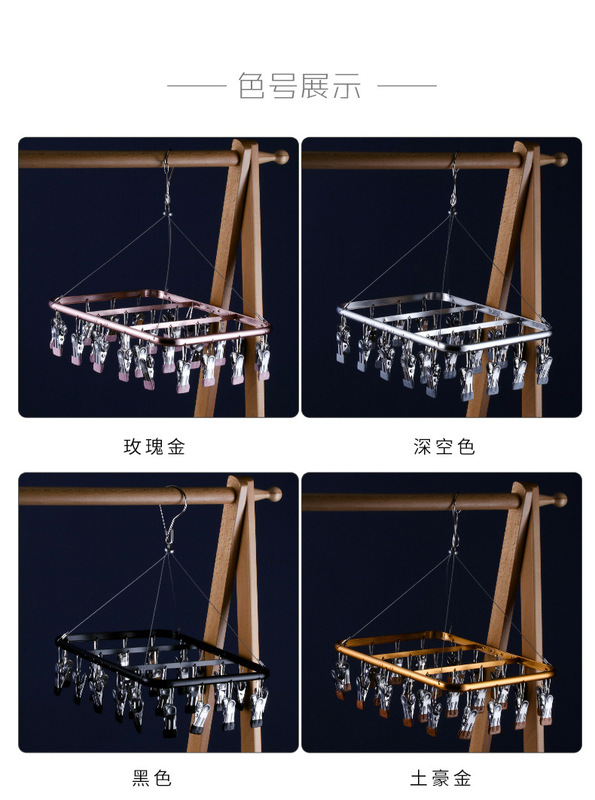 色号展示

玫瑰金

深空色

黑色

土豪金