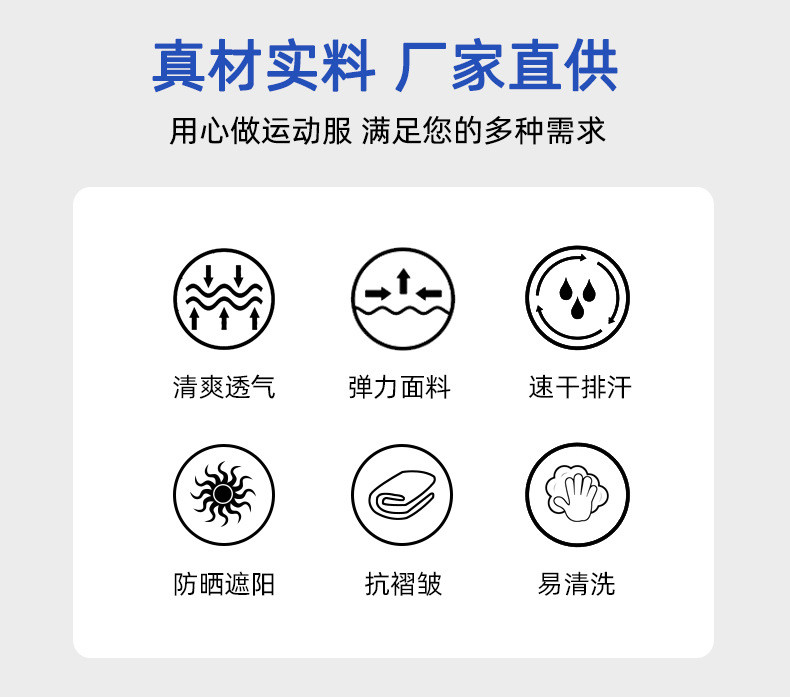 真材实料 厂家直供

用心做运动服 满足您的多种需求

清爽透气

弹力面料

速干排汗

防晒遮阳

抗褶皱

易清洗