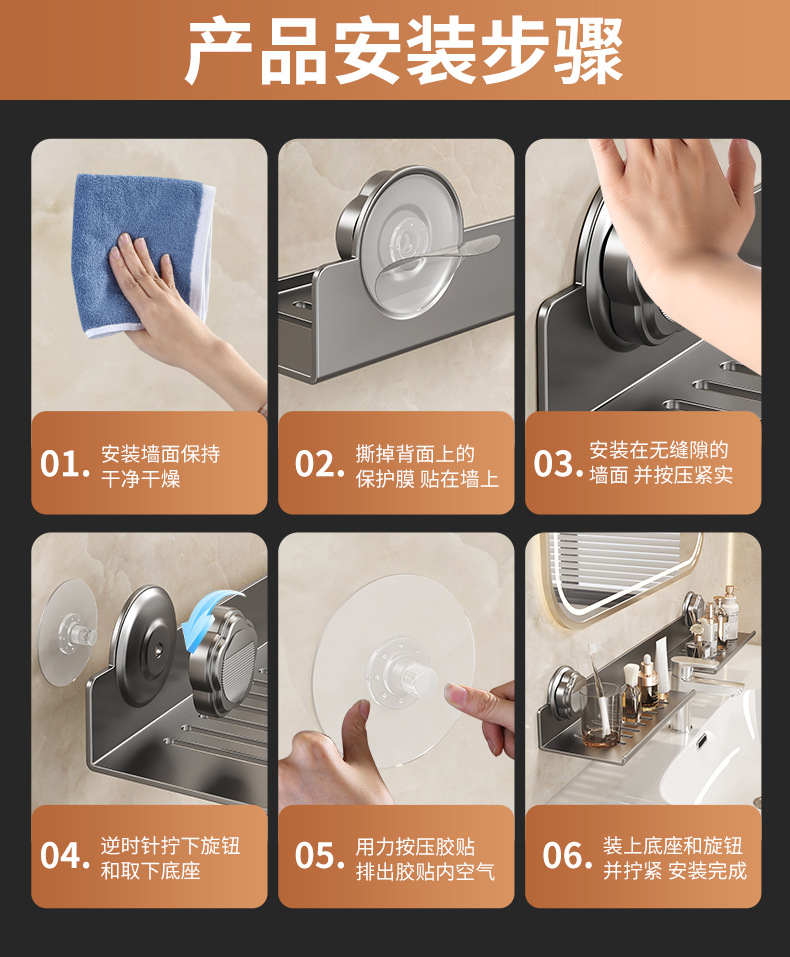 产品安装步骤

01. 安装墙面保持干净干燥

02. 撕掉背面上的保护膜 贴在墙上

03. 安装在无缝隙的墙面 并按压紧实

04. 逆时针拧下旋钮和取下底座

05. 用力按压胶贴排出胶贴内空气

06. 装上底座和旋钮并拧紧 安装完成