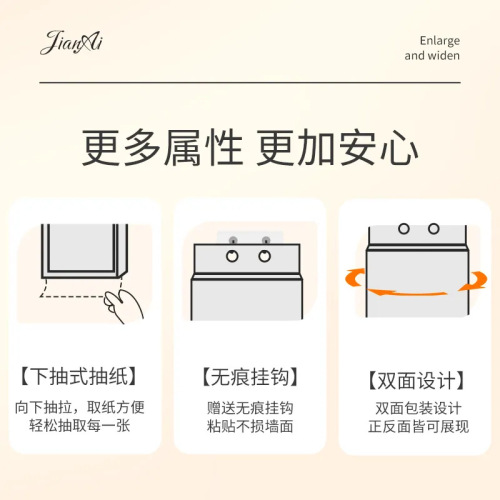 JianAi

Enlarge and widen

更多属性 更加安心

【下抽式抽纸】

向下抽拉，取纸方便
轻松抽取每一张

【无痕挂钩】

赠送无痕挂钩
粘贴不损墙面

【双面设计】

双面包装设计
正反面皆可展现