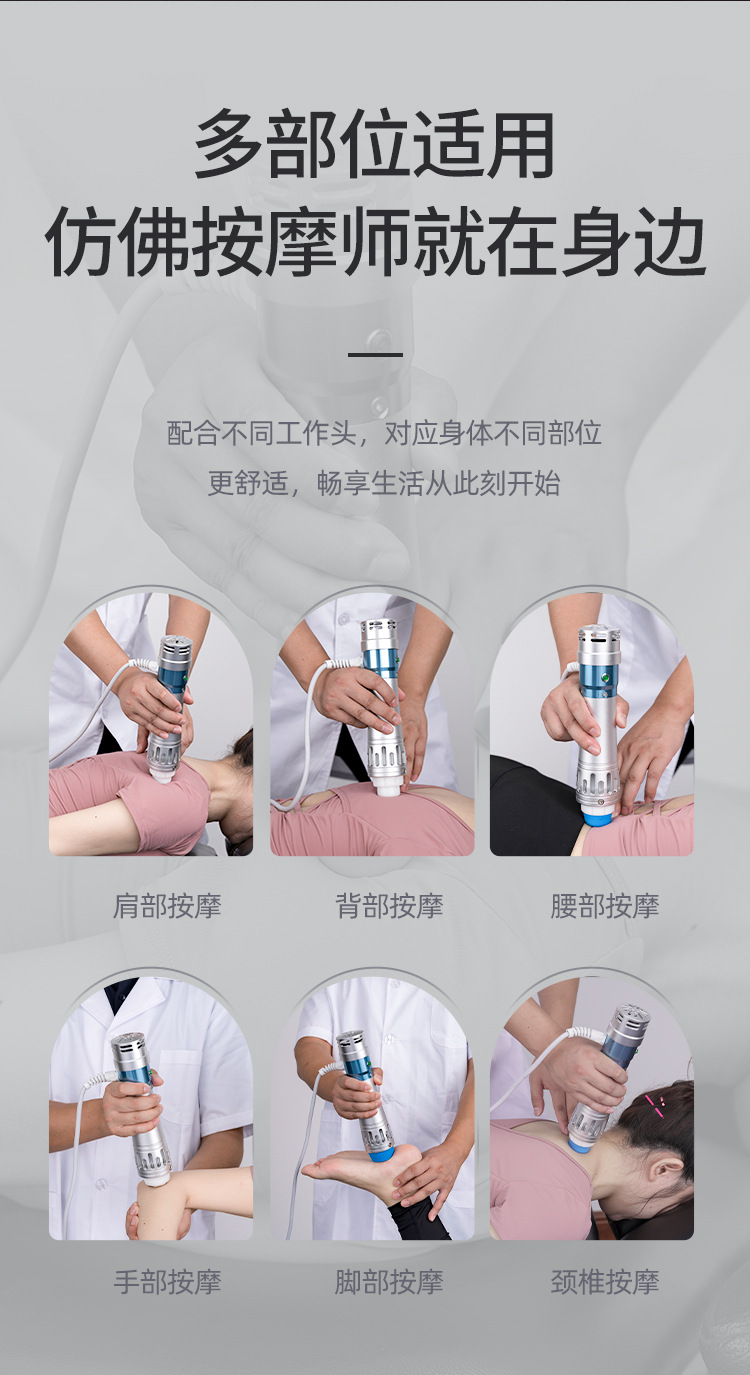 多部位适用
仿佛按摩师就在身边

配合不同工作头，对应身体不同部位
更舒适，畅享生活从此刻开始

肩部按摩

背部按摩

腰部按摩

手部按摩

脚部按摩

颈椎按摩