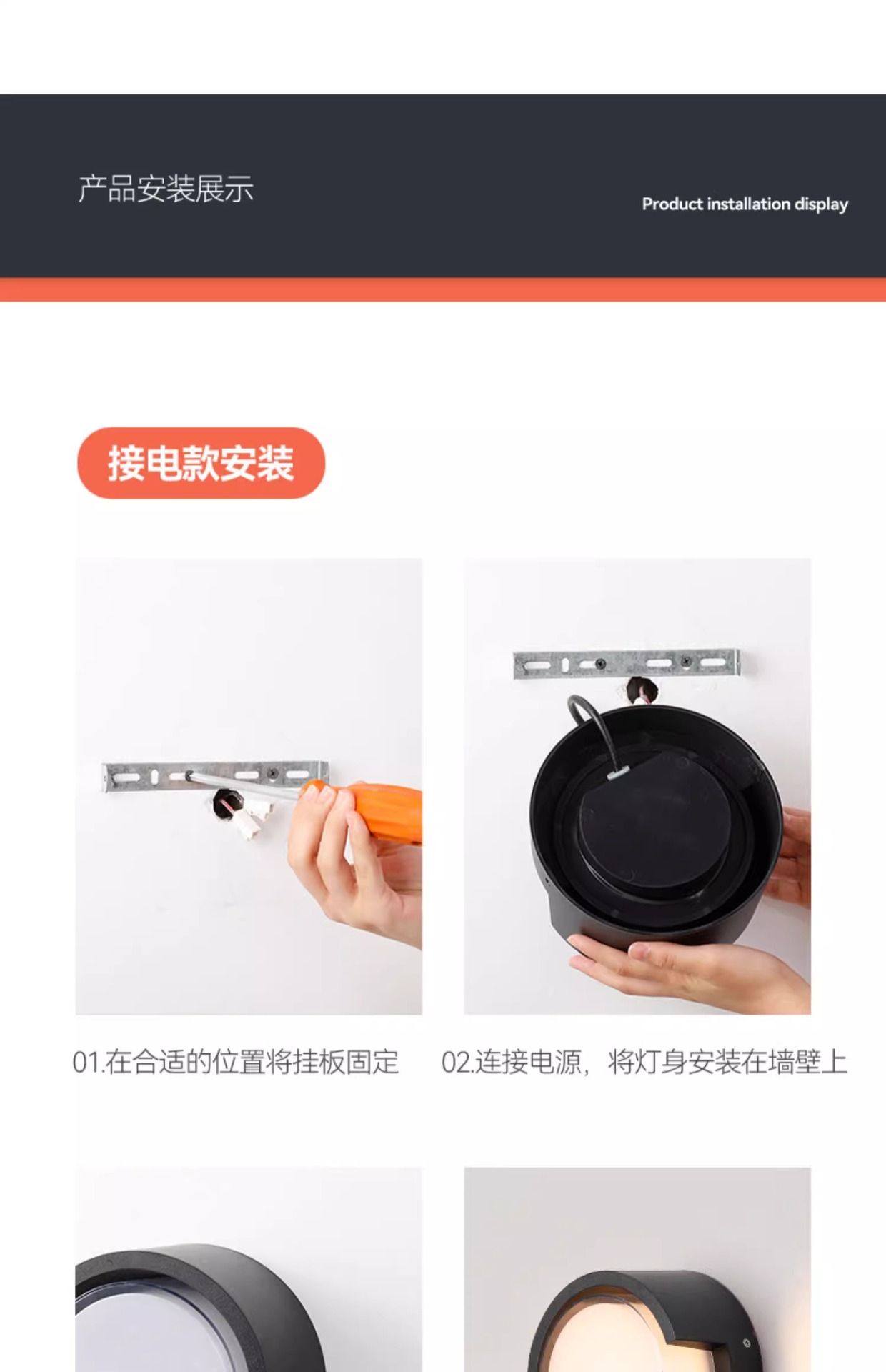 产品安装展示

Product installation display

接电款安装

01.在合适的位置将挂板固定

02.连接电源，将灯身安装在墙壁上