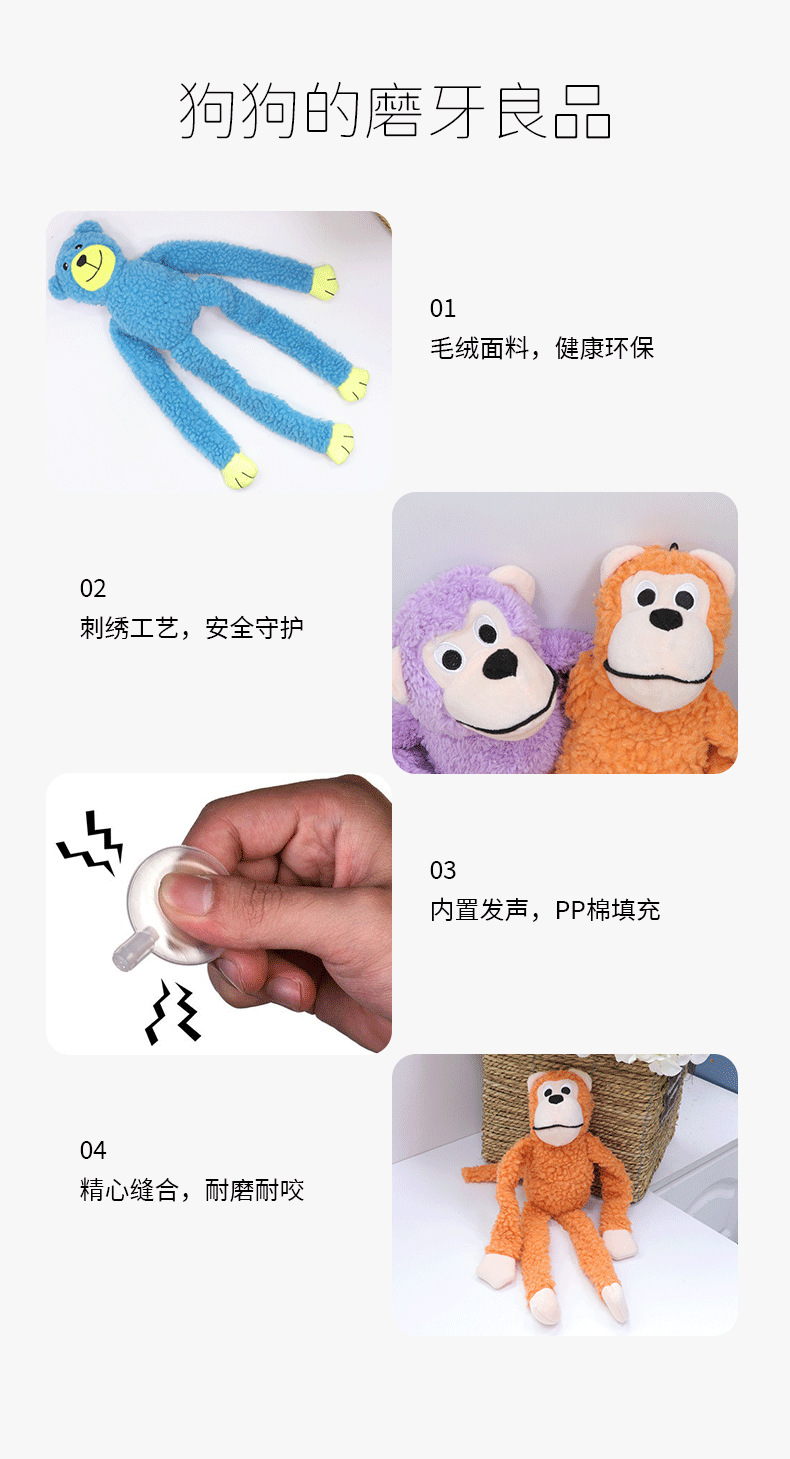 狗狗的磨牙良品

01
毛绒面料，健康环保

02
刺绣工艺，安全守护

03
内置发声，PP棉填充

04
精心缝合，耐磨耐咬