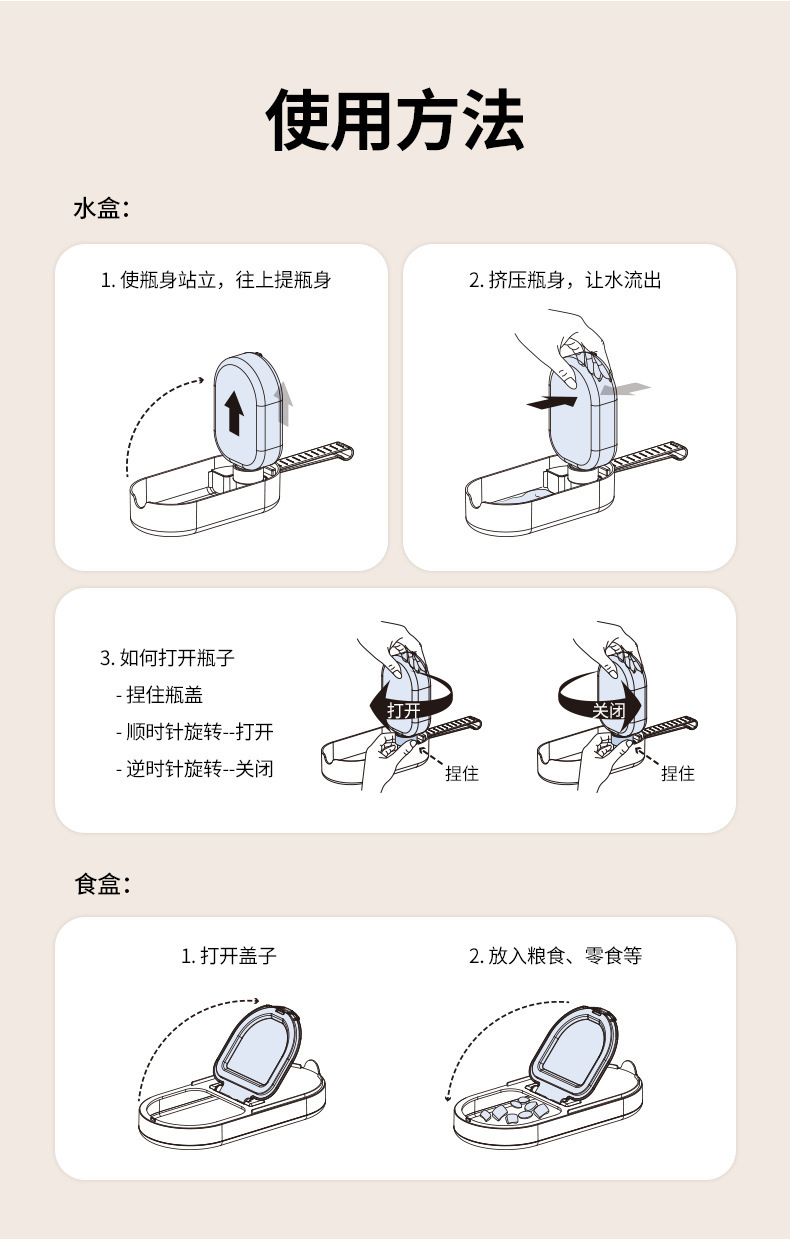 使用方法

水盒：

1. 使瓶身站立，往上提瓶身

2. 挤压瓶身，让水流出

3. 如何打开瓶子
- 捏住瓶盖
- 顺时针旋转--打开
- 逆时针旋转--关闭

打开

捏住

关闭

捏住

食盒：

1. 打开盖子

2. 放入粮食、零食等