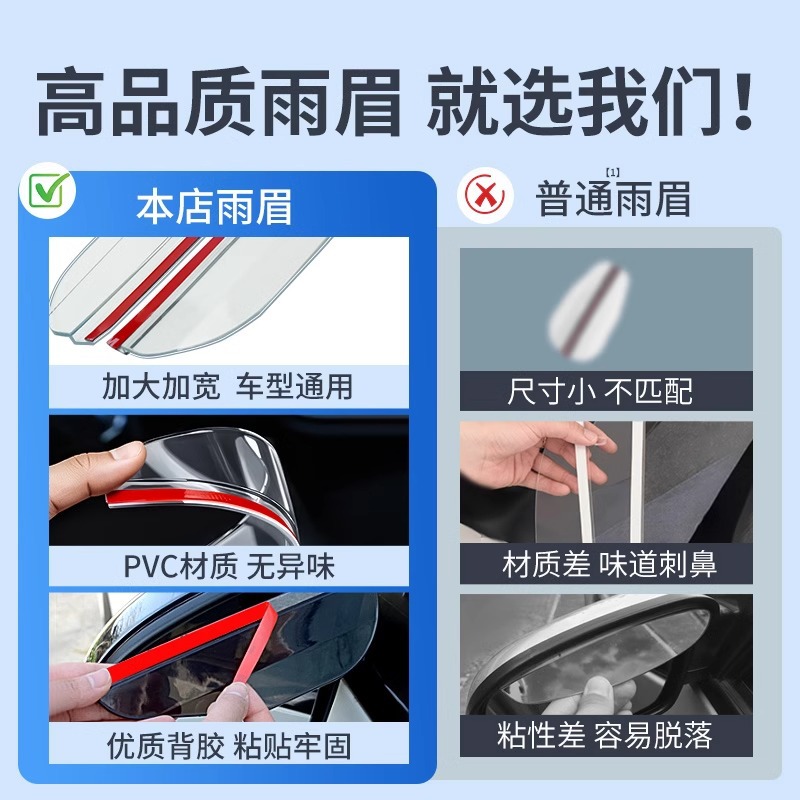 高品质雨眉 就选我们！

本店雨眉

加大加宽 车型通用

PVC材质 无异味

优质背胶 粘贴牢固

【1】
普通雨眉

尺寸小 不匹配

材质差 味道刺鼻

粘性差 容易脱落