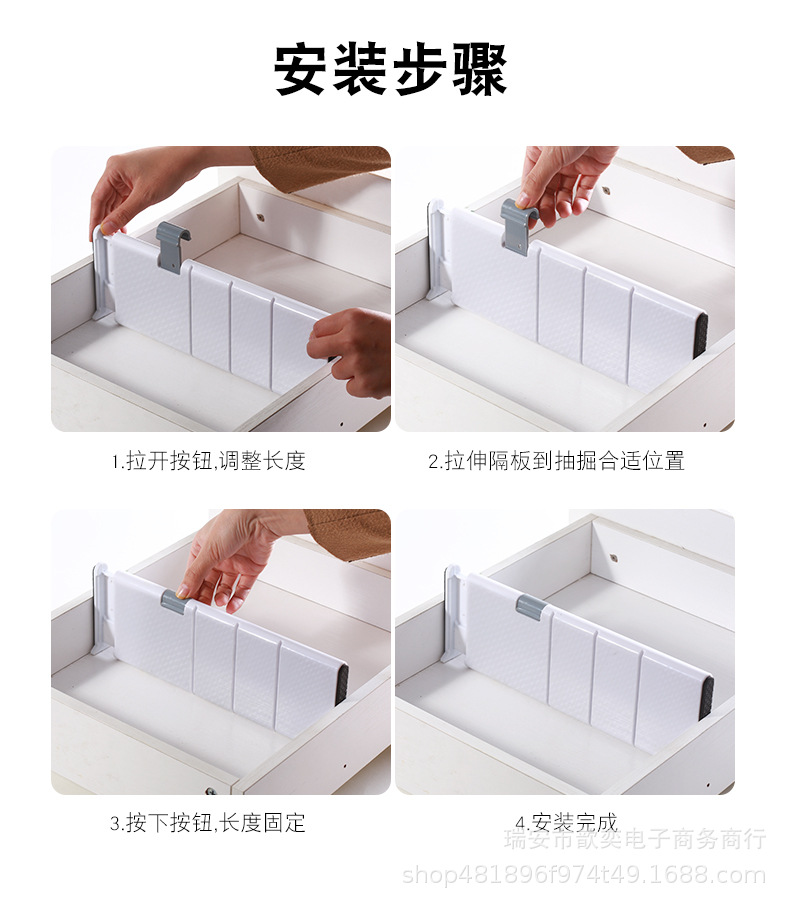 安装步骤

1.拉开按钮,调整长度

2.拉伸隔板到抽掘合适位置

3.按下按钮,长度固定

4.安装完成

瑞安市歆奕电子商务商行
shop481896f974t49.1688.com