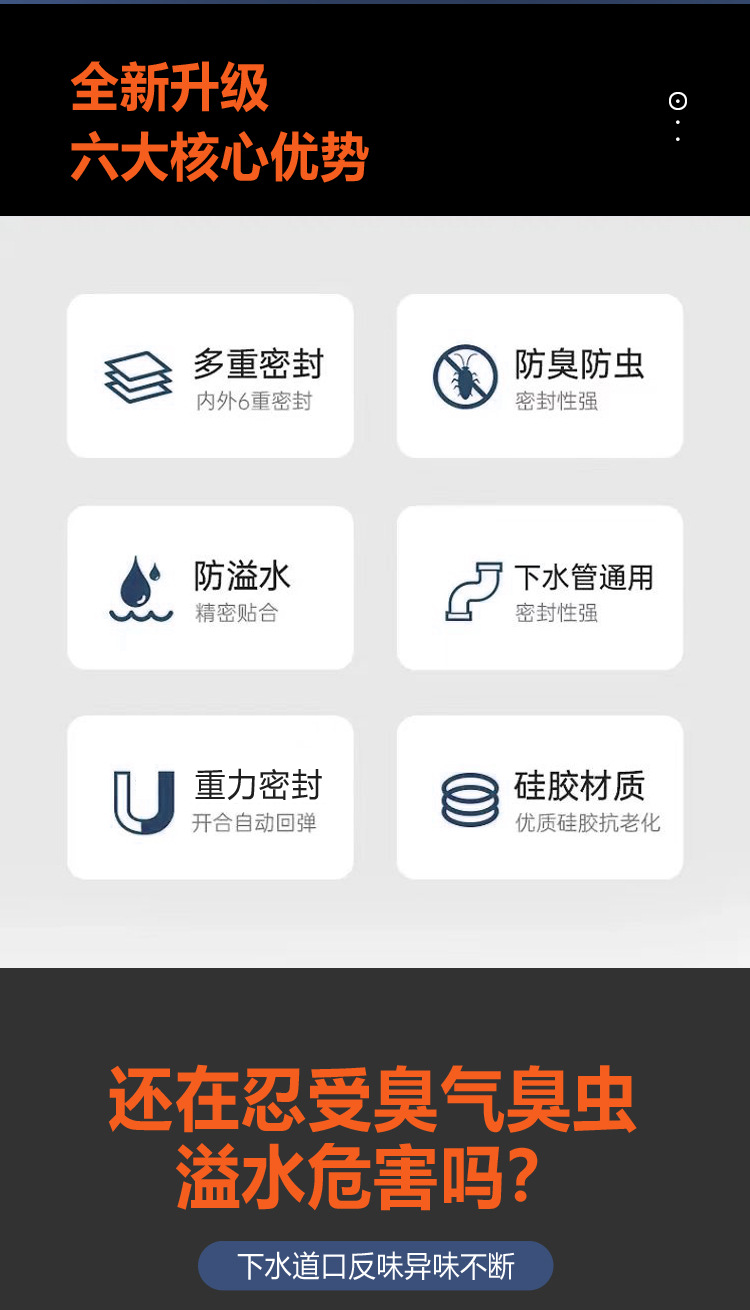 全新升级
六大核心优势

多重密封
内外6重密封

防臭防虫
密封性强

防溢水
精密贴合

下水管通用
密封性强

重力密封
开合自动回弹

硅胶材质
优质硅胶抗老化

还在忍受臭气臭虫
溢水危害吗?

下水道口反味异味不断