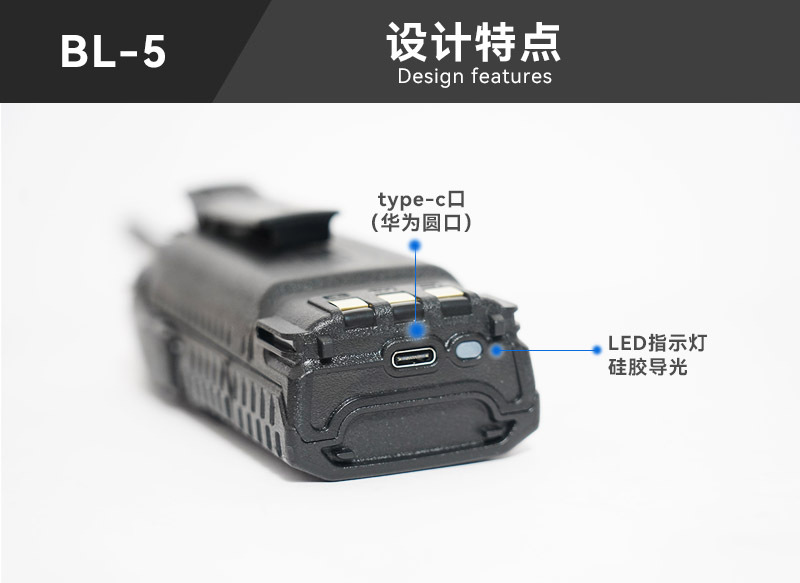 BL-5

设计特点
Design features

type-c口
(华为圆口)

LED指示灯
硅胶导光