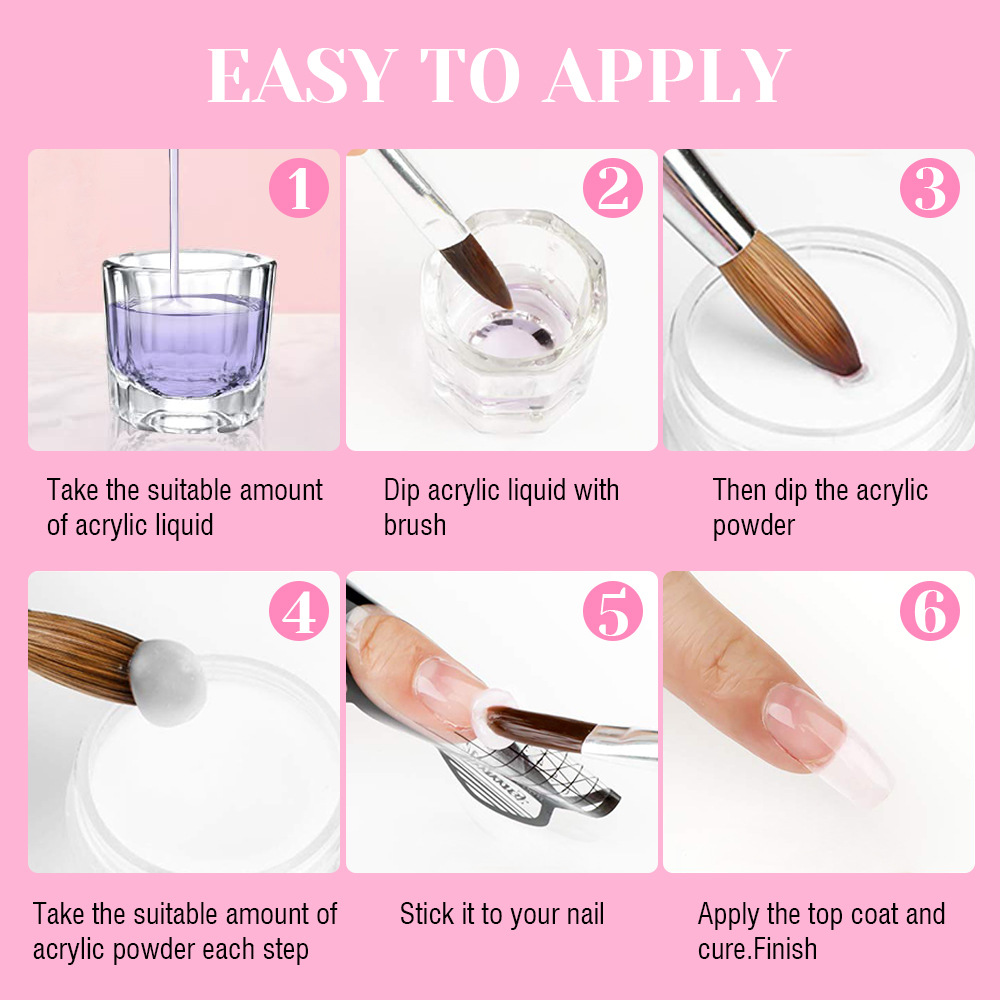 EASY TO APPLY

1

Take the suitable amount of acrylic liquid

2

Dip acrylic liquid with brush

3

Then dip the acrylic powder

4

Take the suitable amount of acrylic powder each step

5

Stick it to your nail

6

Apply the top coat and cure.Finish