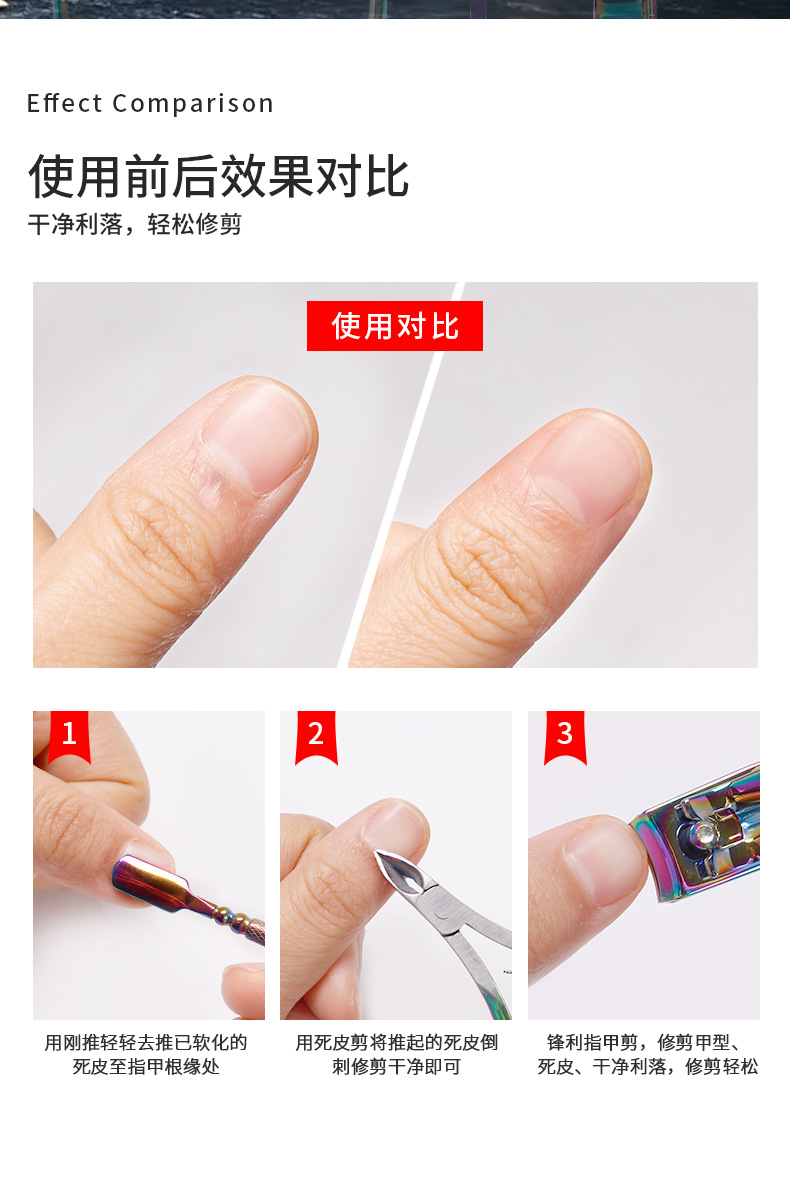 Effect Comparison

使用前后效果对比

干净利落，轻松修剪

使用对比

1

用刚推轻轻去推已软化的死皮至指甲根缘处

2

用死皮剪将推起的死皮倒刺修剪干净即可

3

锋利指甲剪，修剪甲型、死皮、干净利落，修剪轻松