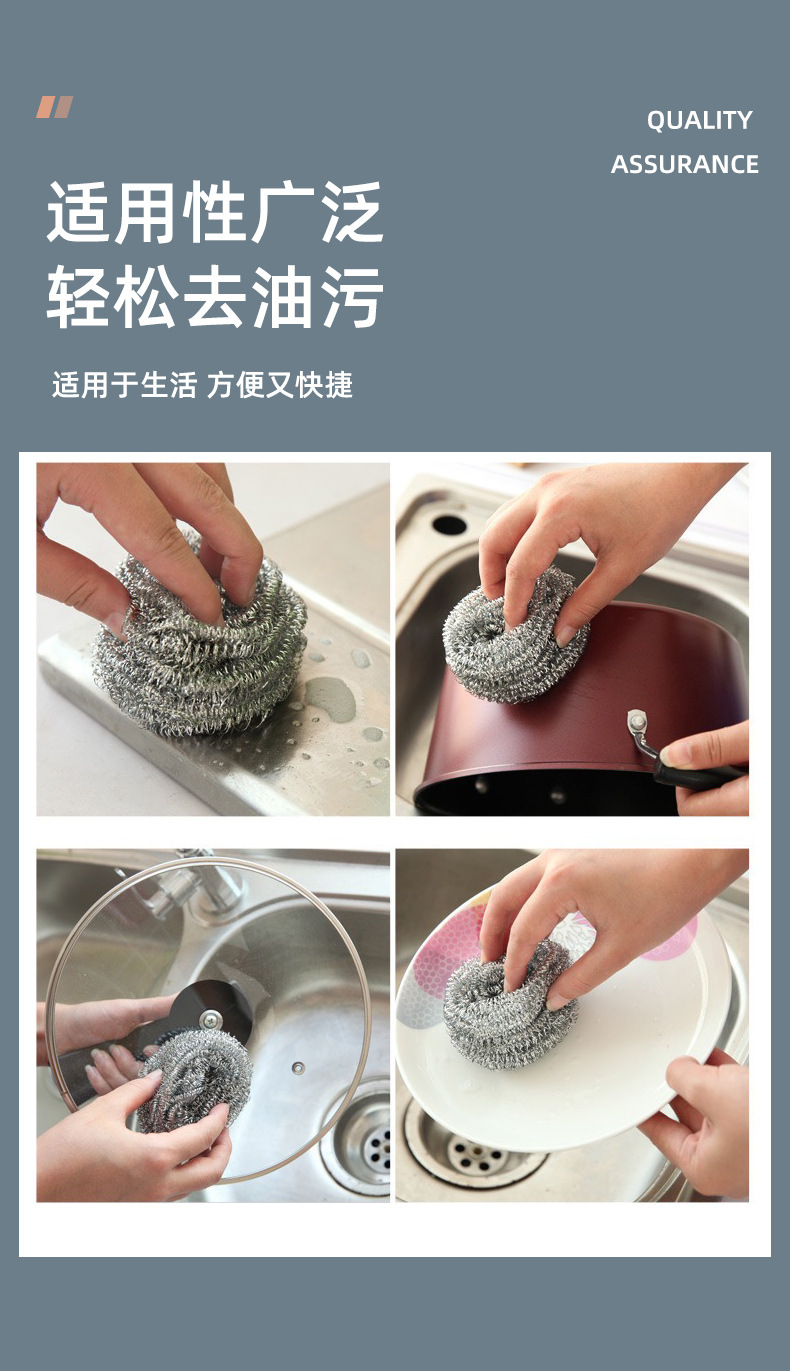 QUALITY
ASSURANCE

适用性广泛
轻松去油污

适用于生活 方便又快捷