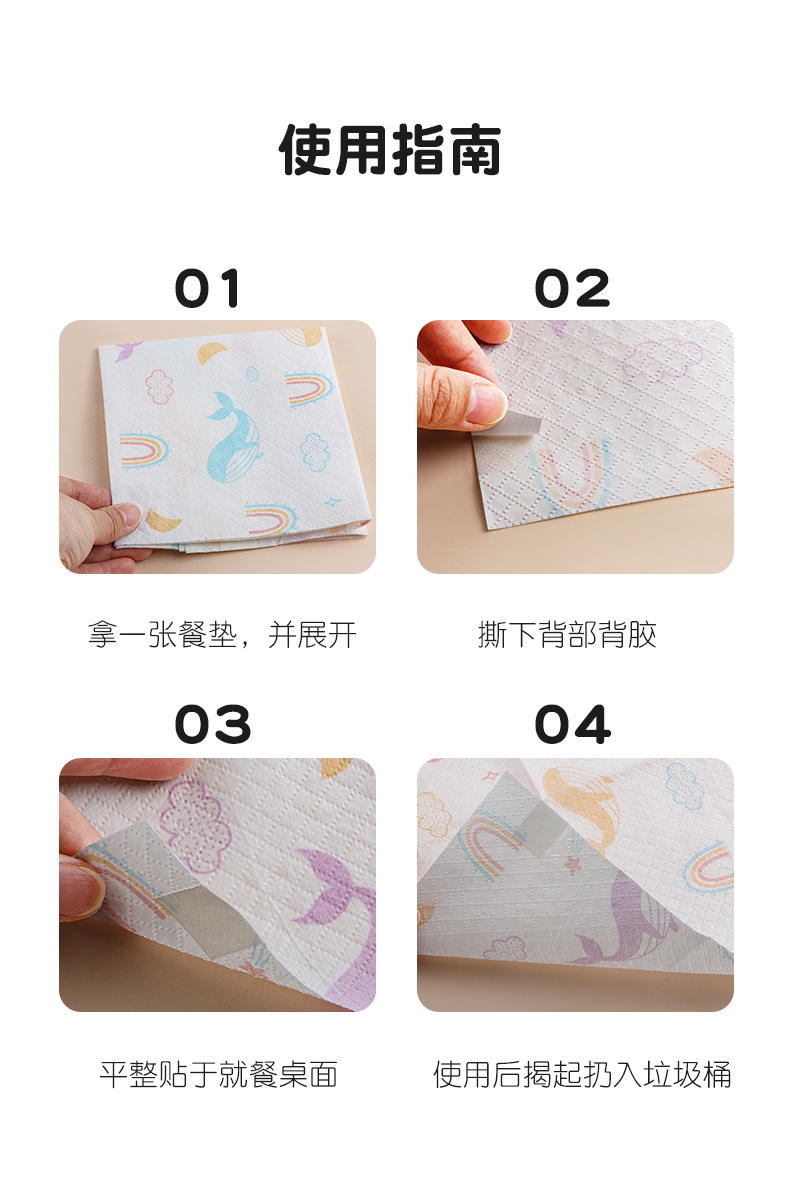 使用指南

01

拿一张餐垫，并展开

02

撕下背部背胶

03

平整贴于就餐桌面

04

使用后揭起扔入垃圾桶