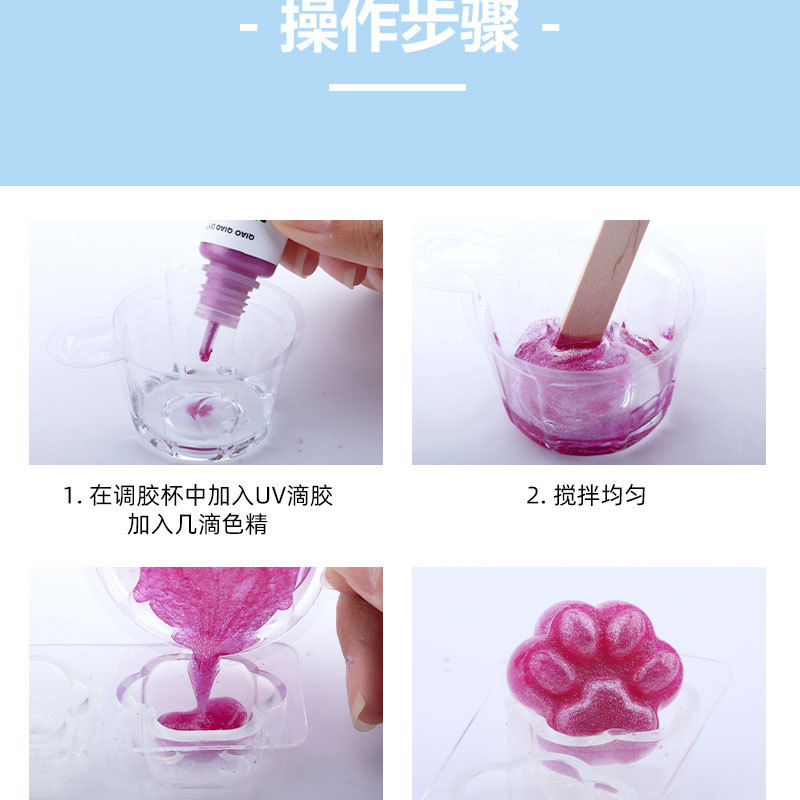 - 操作步骤 -

QIAO QIAO DIY

1. 在调胶杯中加入UV滴胶
加入几滴色精

2. 搅拌均匀