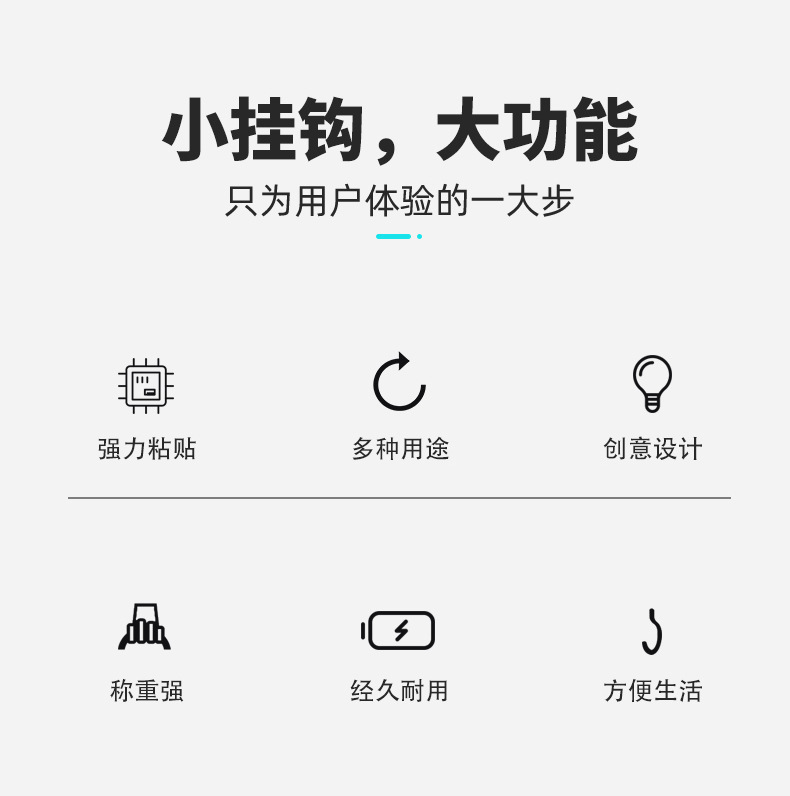 小挂钩，大功能

只为用户体验的一大步

强力粘贴

多种用途

创意设计

称重强

经久耐用

方便生活