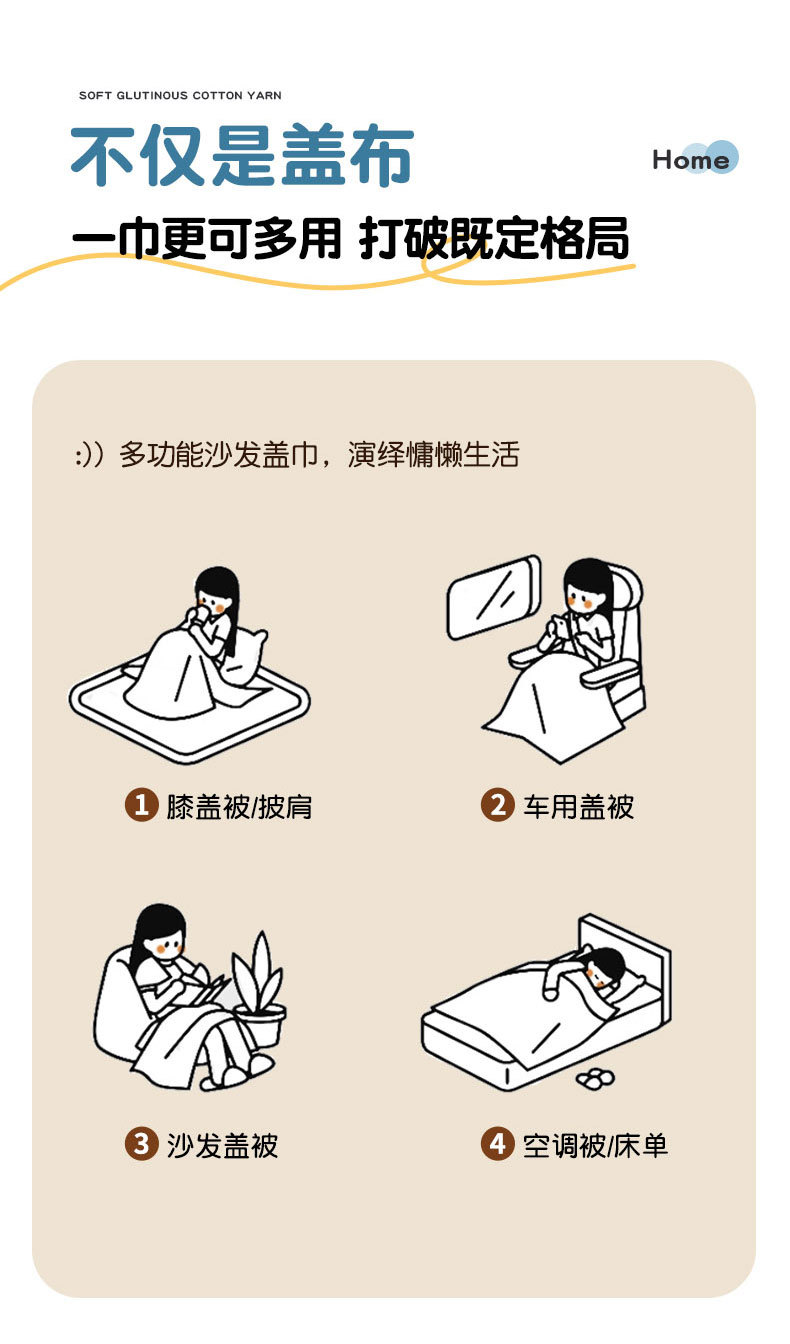 SOFT GLUTINOUS COTTON YARN

不仅是盖布

Home

一巾更可多用 打破既定格局

:)) 多功能沙发盖巾，演绎慵懒生活

1 膝盖被/披肩

2 车用盖被

3 沙发盖被

4 空调被/床单