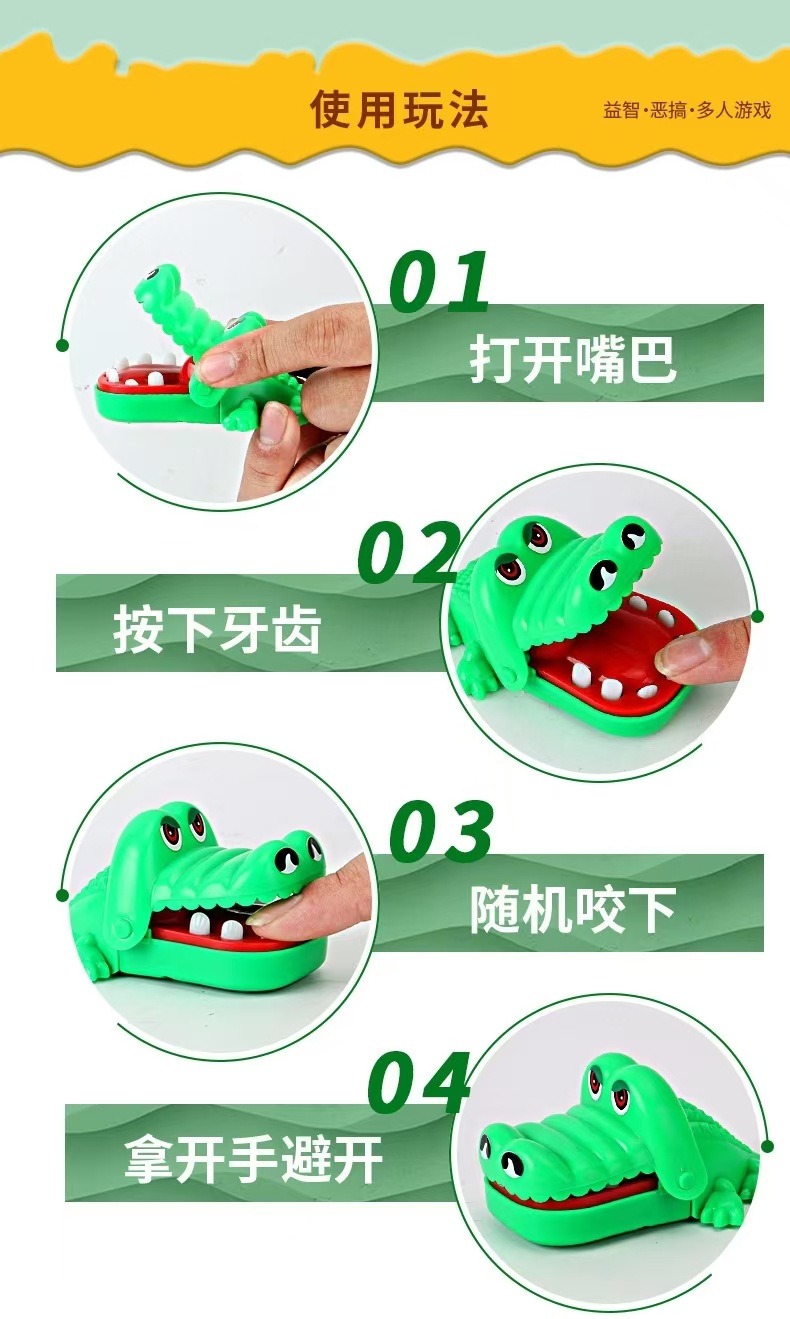 使用玩法

益智·恶搞·多人游戏

01
打开嘴巴

02
按下牙齿

03
随机咬下

04
拿开手避开