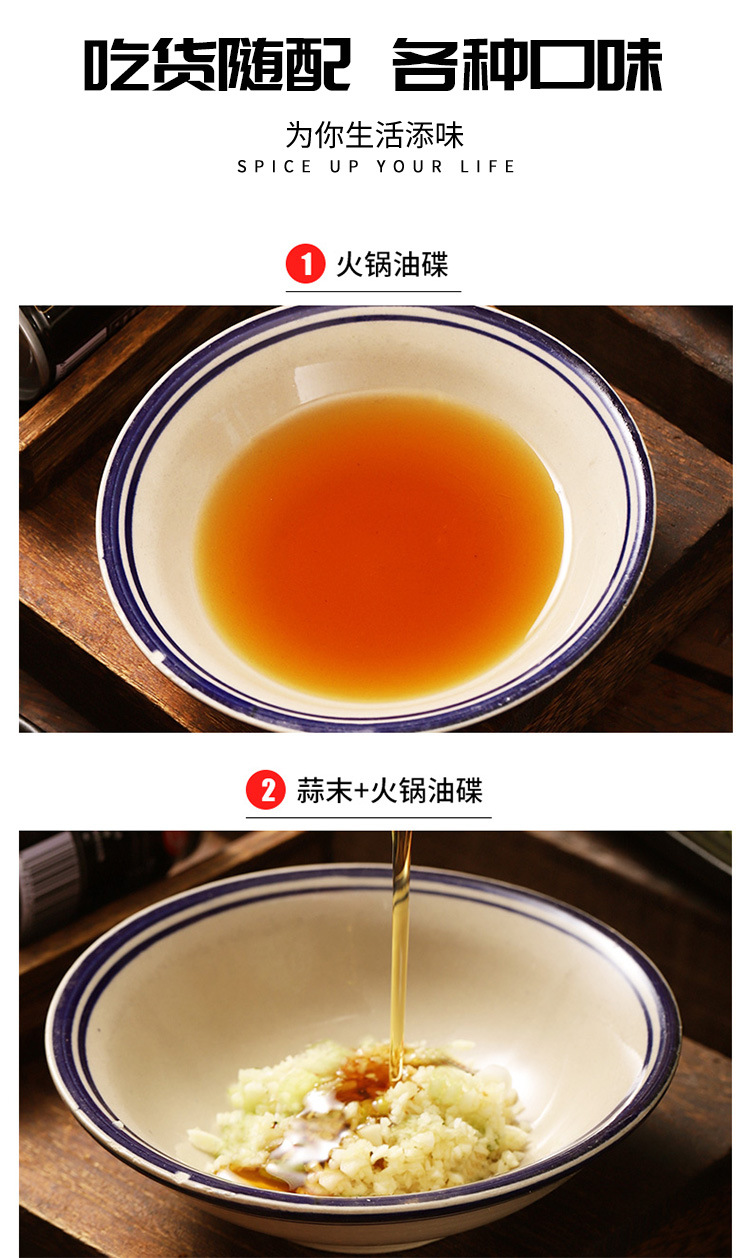 吃货随配 各种口味

为你生活添味
SPICE UP YOUR LIFE

1 火锅油碟

2 蒜末+火锅油碟