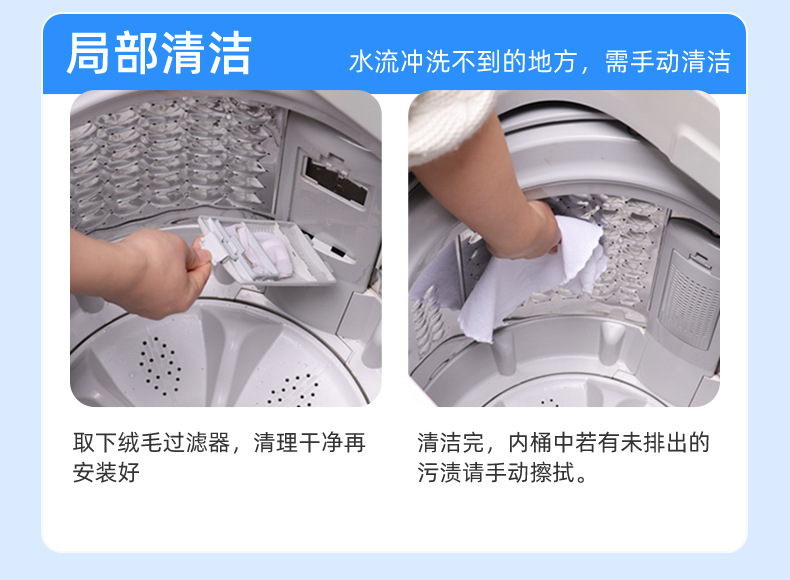 局部清洁

水流冲洗不到的地方，需手动清洁

取下绒毛过滤器，清理干净再安装好

清洁完，内桶中若有未排出的污渍请手动擦拭。