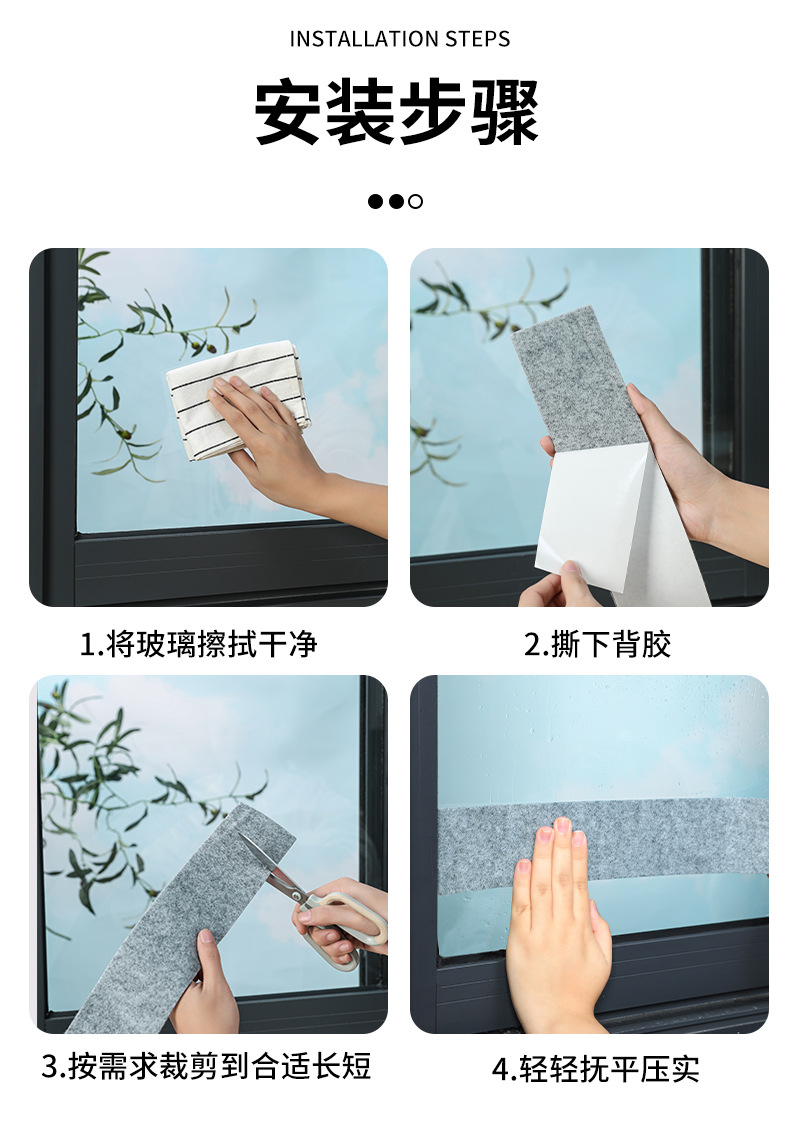 INSTALLATION STEPS

安装步骤

1.将玻璃擦拭干净

2.撕下背胶

3.按需求裁剪到合适长短

4.轻轻抚平压实