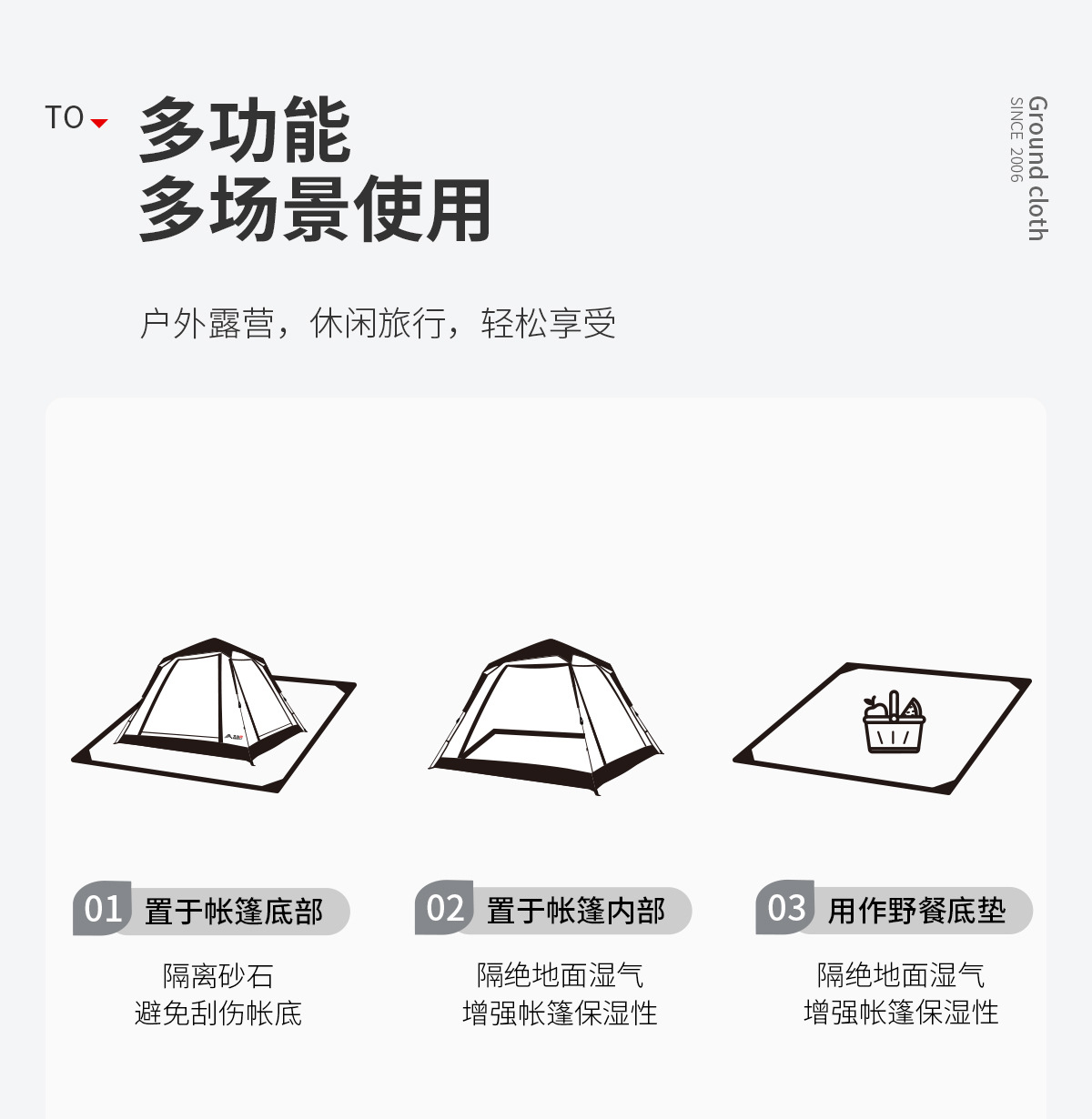 TO

多功能
多场景使用

Ground cloth
SINCE 2006

户外露营，休闲旅行，轻松享受

01 置于帐篷底部
隔离砂石
避免刮伤帐底

02 置于帐篷内部
隔绝地面湿气
增强帐篷保湿性

03 用作野餐底垫
隔绝地面湿气
增强帐篷保湿性