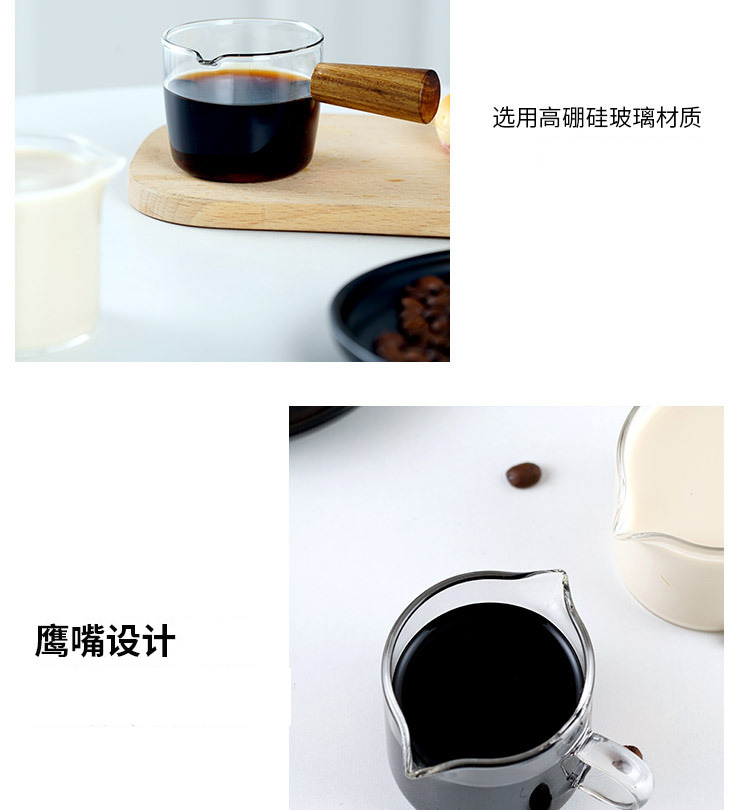 选用高硼硅玻璃材质

鹰嘴设计