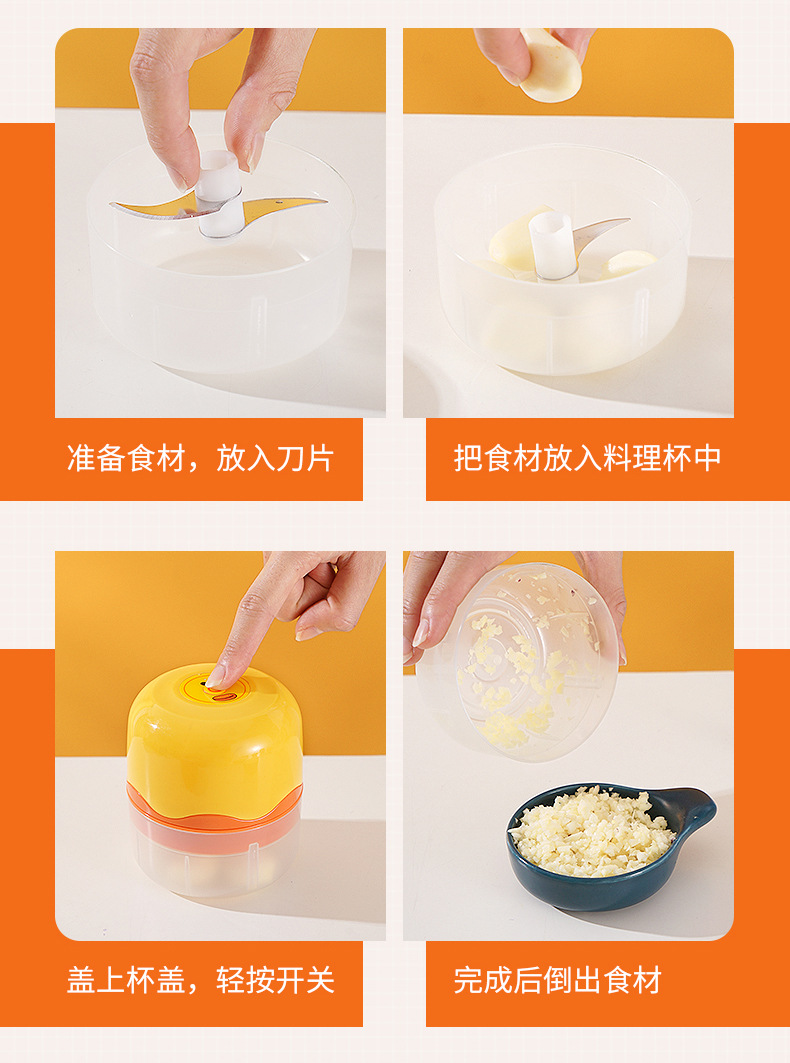 准备食材，放入刀片

把食材放入料理杯中

盖上杯盖，轻按开关

完成后倒出食材