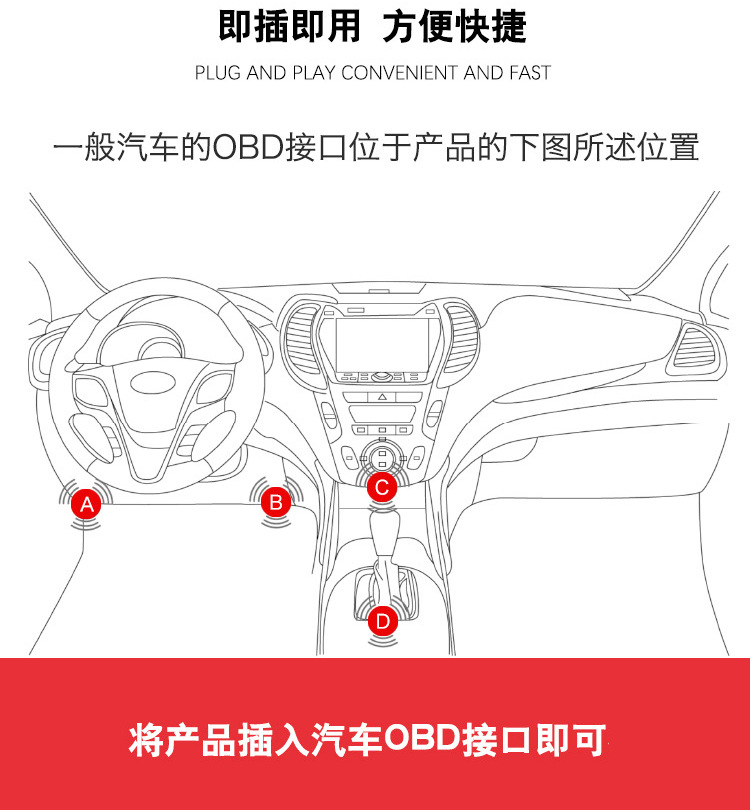 即插即用 方便快捷

PLUG AND PLAY CONVENIENT AND FAST

一般汽车的OBD接口位于产品的下图所述位置

A

B

C

D

将产品插入汽车OBD接口即可