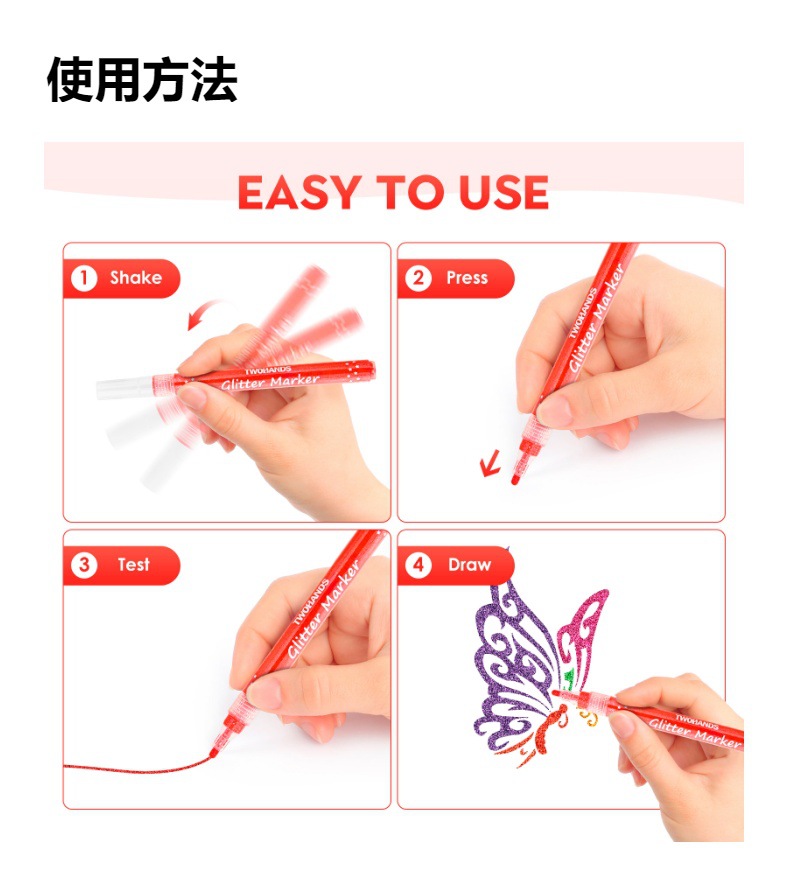 使用方法

EASY TO USE

1 Shake

TWOHANDS
Glitter Marker

2 Press

TWOHANDS
Glitter Marker

3 Test

TWOHANDS
Glitter Marker

4 Draw

TWOHANDS
Glitter Marker