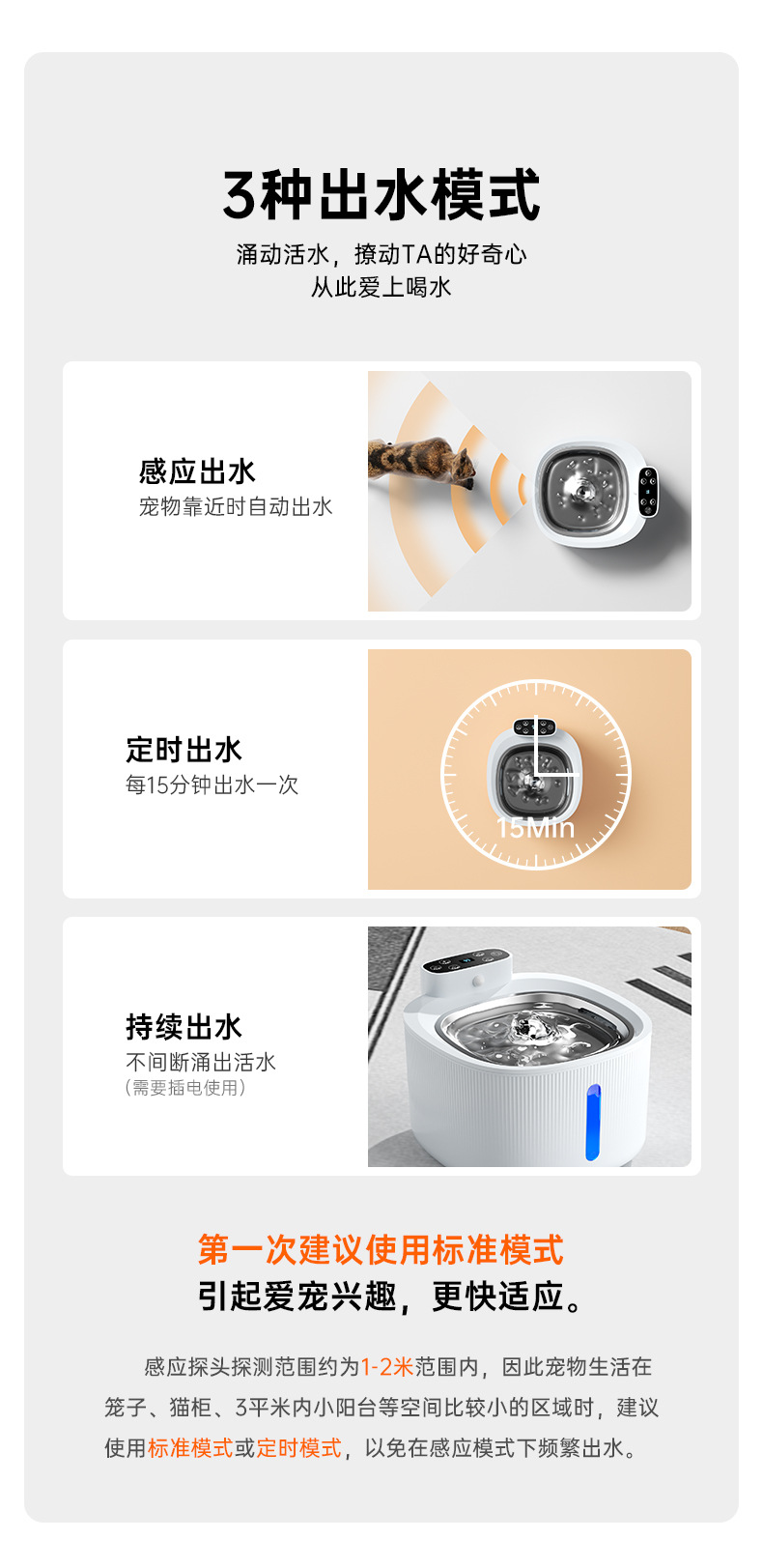 3种出水模式

涌动活水，撩动TA的好奇心
从此爱上喝水

感应出水
宠物靠近时自动出水

定时出水
每15分钟出水一次

15Min

持续出水
不间断涌出活水
（需要插电使用）

第一次建议使用标准模式
引起爱宠兴趣，更快适应。

感应探头探测范围约为1-2米范围内，因此宠物生活在笼子、猫柜、3平米内小阳台等空间比较小的区域时，建议使用标准模式或定时模式，以免在感应模式下频繁出水。