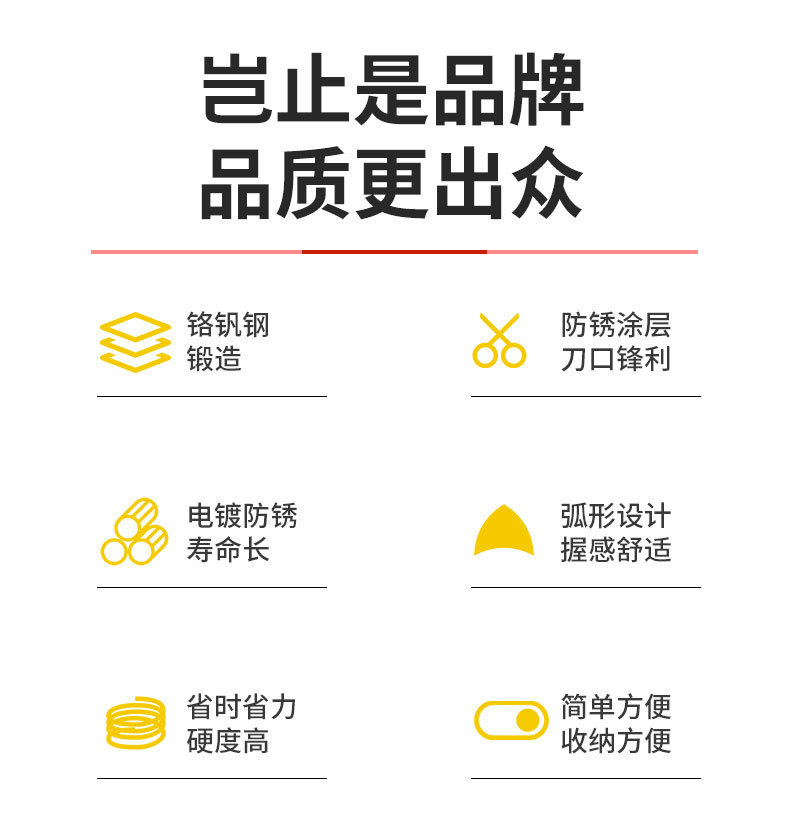 岂止是品牌
品质更出众

铬钒钢
锻造

防锈涂层
刀口锋利

电镀防锈
寿命长

弧形设计
握感舒适

省时省力
硬度高

简单方便
收纳方便