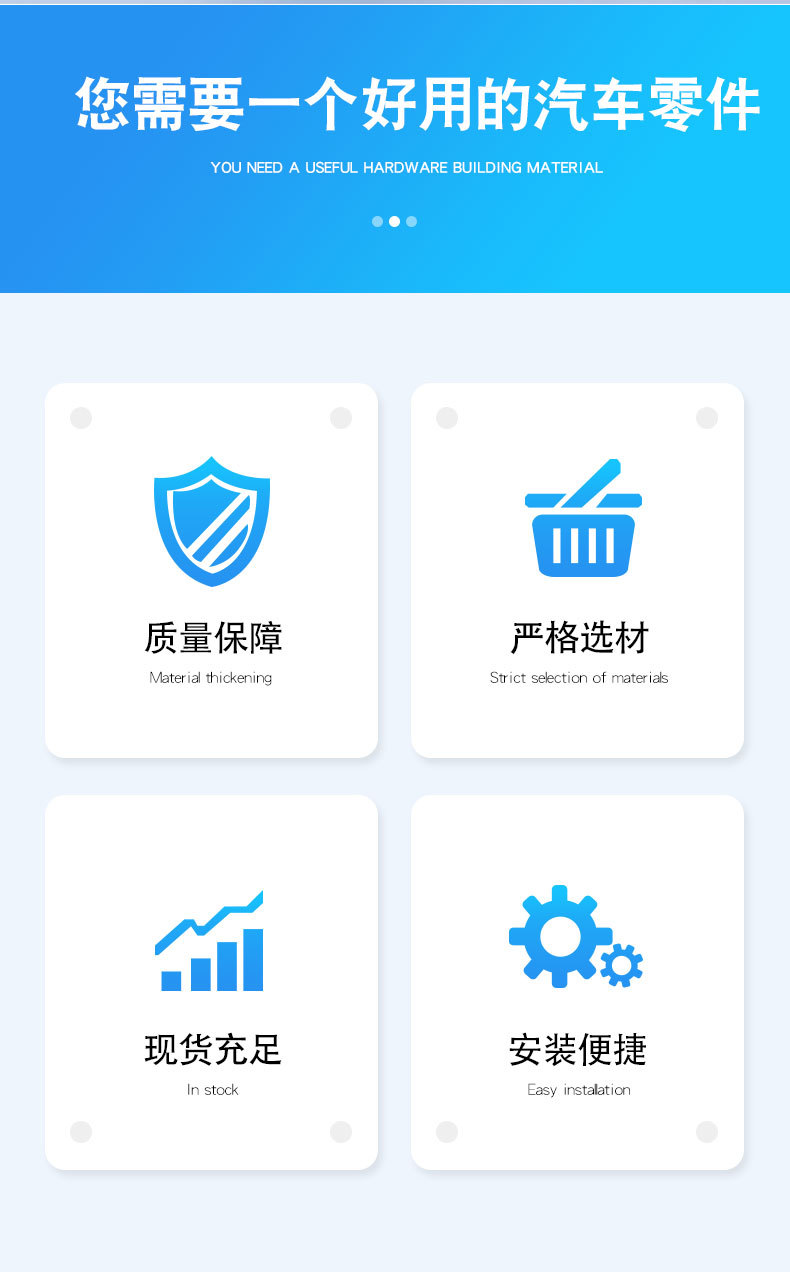 您需要一个好用的汽车零件

YOU NEED A USEFUL HARDWARE BUILDING MATERIAL

质量保障

Material thickening

严格选材

Strict selection of materials

现货充足

In stock

安装便捷

Easy installation