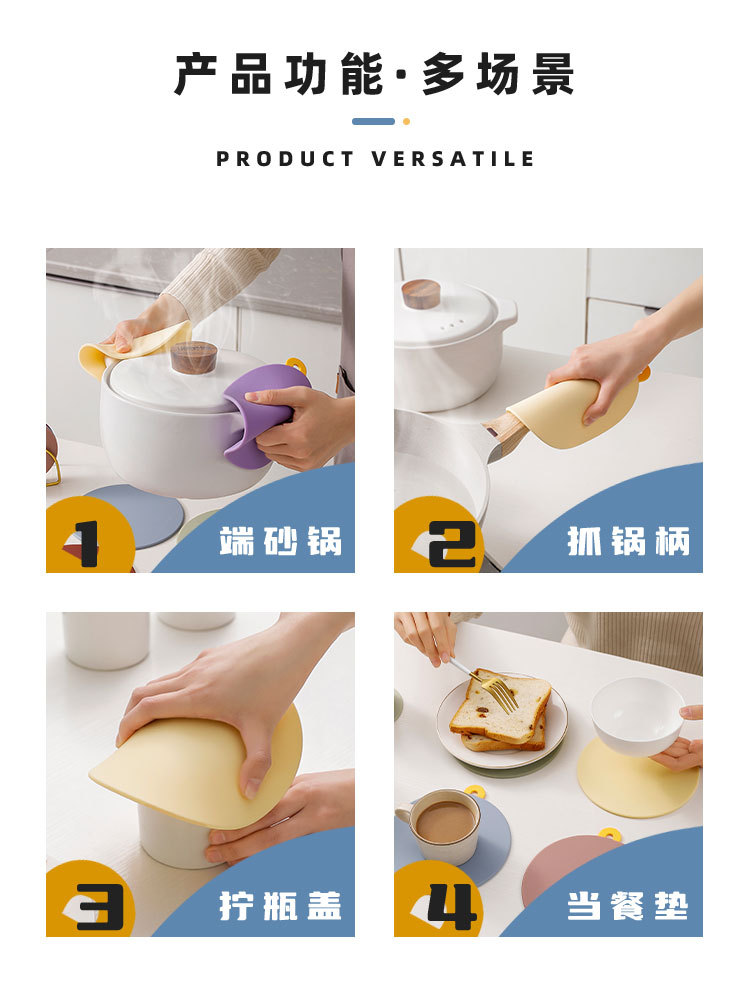 产品功能·多场景

PRODUCT VERSATILE

1 端砂锅

2 抓锅柄

3 拧瓶盖

4 当餐垫