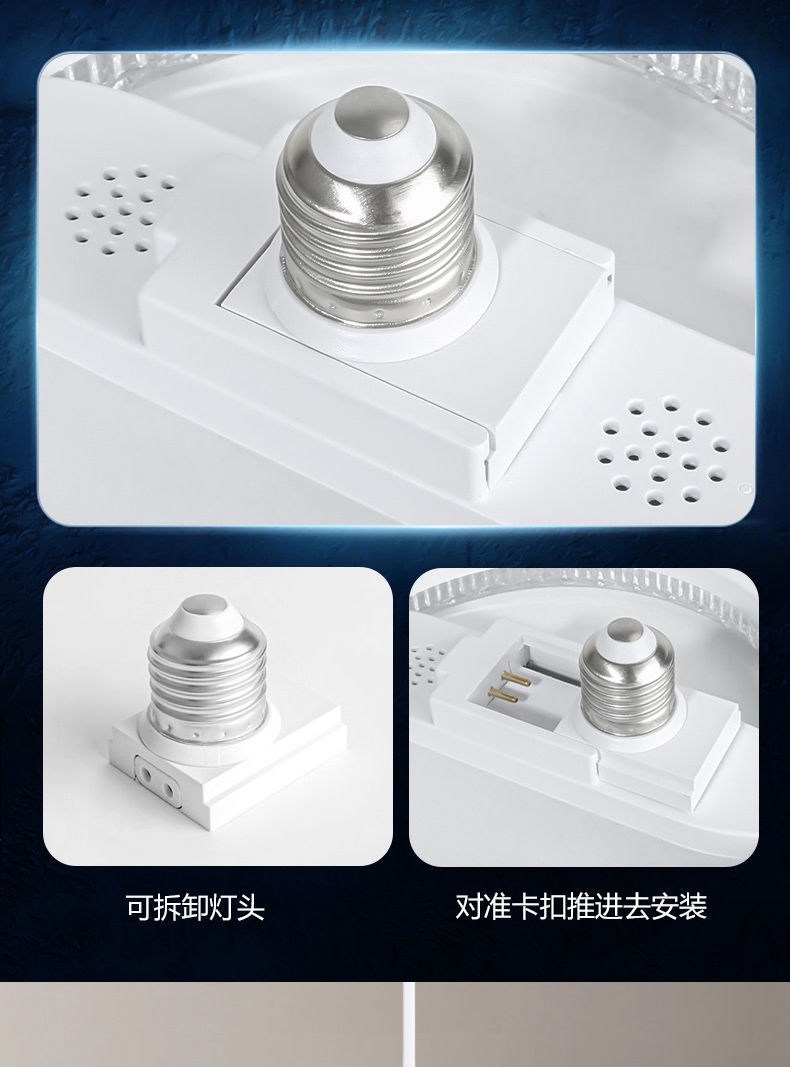 可拆卸灯头

对准卡扣推进去安装