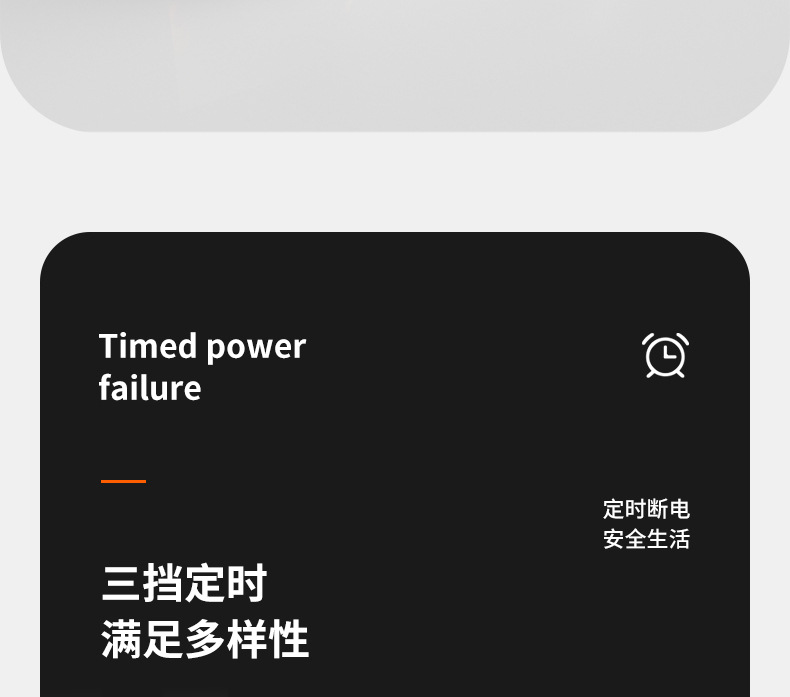 Timed power failure

定时断电
安全生活

三挡定时
满足多样性