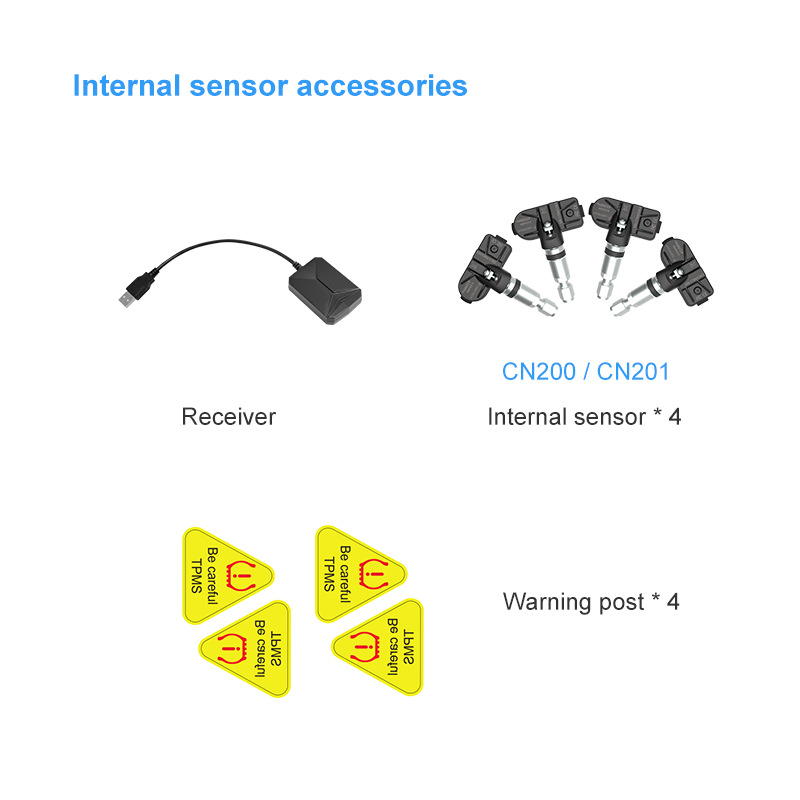 Internal sensor accessories

Receiver

CN200 / CN201

Internal sensor * 4

Be careful
TPMS

Be careful
TPMS

Be careful
TPMS

Be careful
TPMS

Warning post * 4