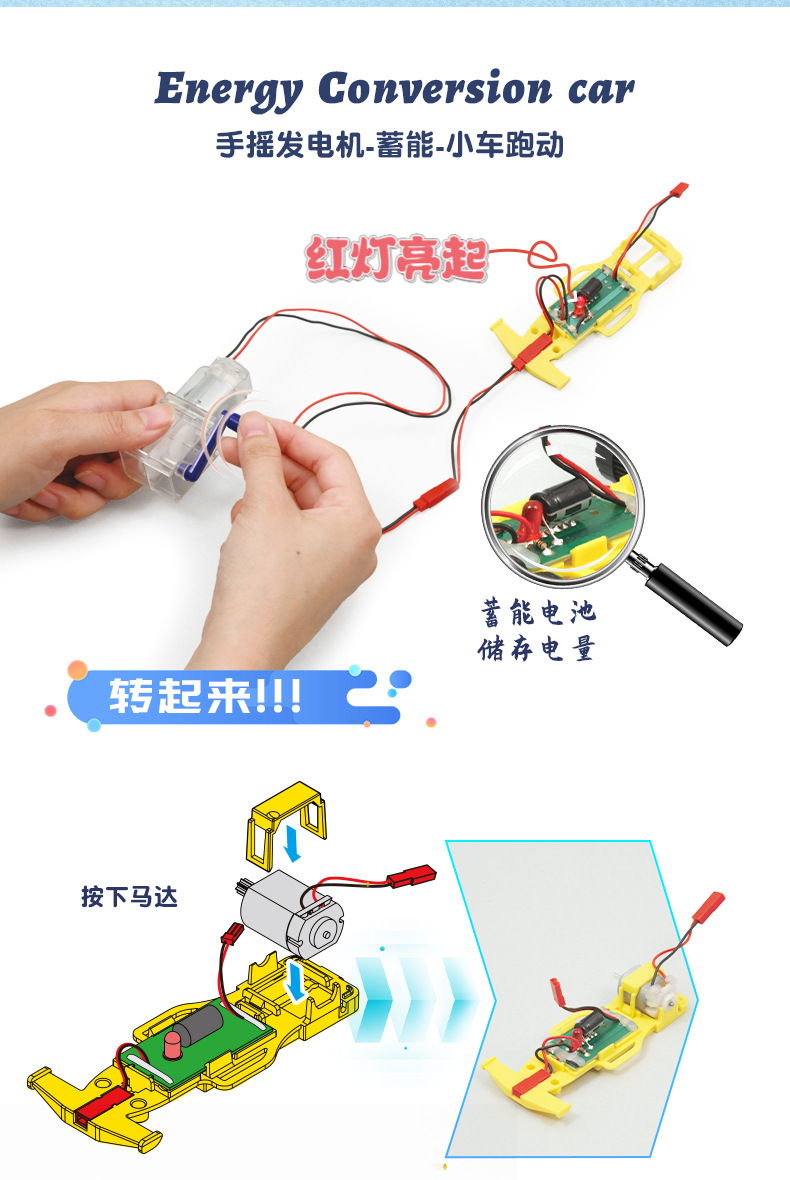 Energy Conversion car
手摇发电机-蓄能-小车跑动

红灯亮起

蓄能电池
储存电量

转起来!!!

按下马达