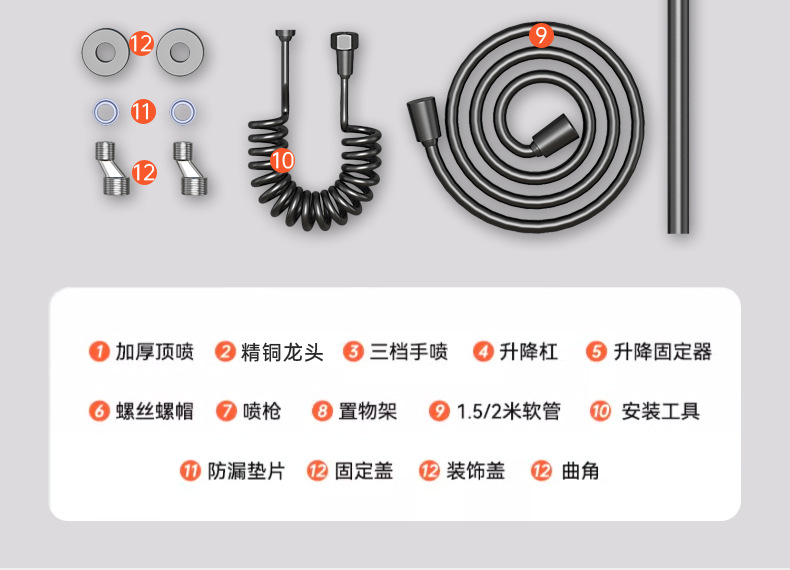 12
11
12
10
9

1 加厚顶喷 2 精铜龙头 3 三档手喷 4 升降杠 5 升降固定器

6 螺丝螺帽 7 喷枪 8 置物架 9 1.5/2米软管 10 安装工具

11 防漏垫片 12 固定盖 12 装饰盖 12 曲角