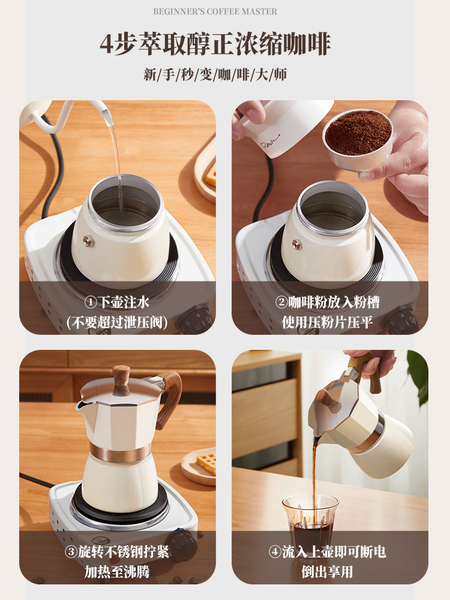 BEGINNER'S COFFEE MASTER

4步萃取醇正浓缩咖啡

新/手/秒/变/咖/啡/大/师

①下壶注水
(不要超过泄压阀)

②咖啡粉放入粉槽
使用压粉片压平

③旋转不锈钢拧紧
加热至沸腾

④流入上壶即可断电
倒出享用