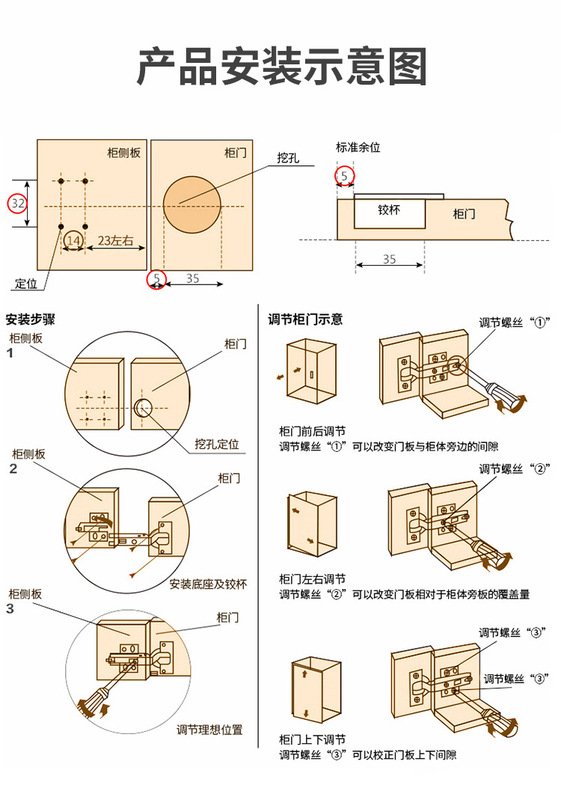 产品安装示意图

柜侧板

柜门

挖孔

32

14

23左右

定位

5

35

标准余位

5

铰杯

柜门

35

安装步骤

柜侧板

1

柜门

挖孔定位

柜侧板

2

柜门

安装底座及铰杯

柜侧板

3

柜门

调节理想位置

调节柜门示意

调节螺丝“①”

柜门前后调节

调节螺丝“①”可以改变门板与柜体旁边的间隙

调节螺丝“②”

柜门左右调节

调节螺丝“②”可以改变门板相对于柜体旁板的覆盖量

调节螺丝“③”

调节螺丝“③”

柜门上下调节

调节螺丝“③”可以校正门板上下间隙