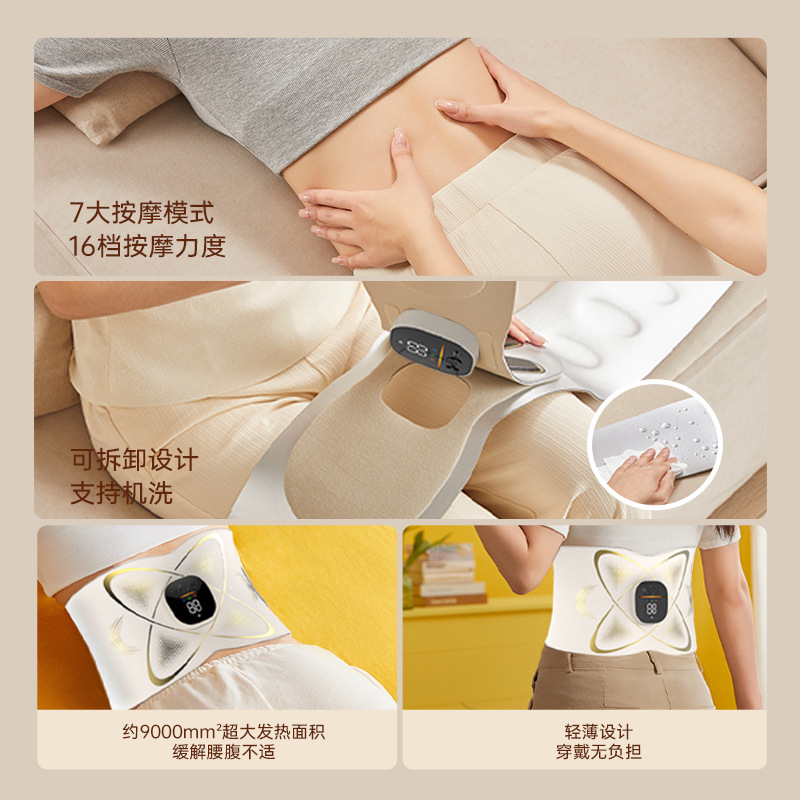 7大按摩模式
16档按摩力度

可拆卸设计
支持机洗

约9000mm²超大发热面积
缓解腰腹不适

轻薄设计
穿戴无负担