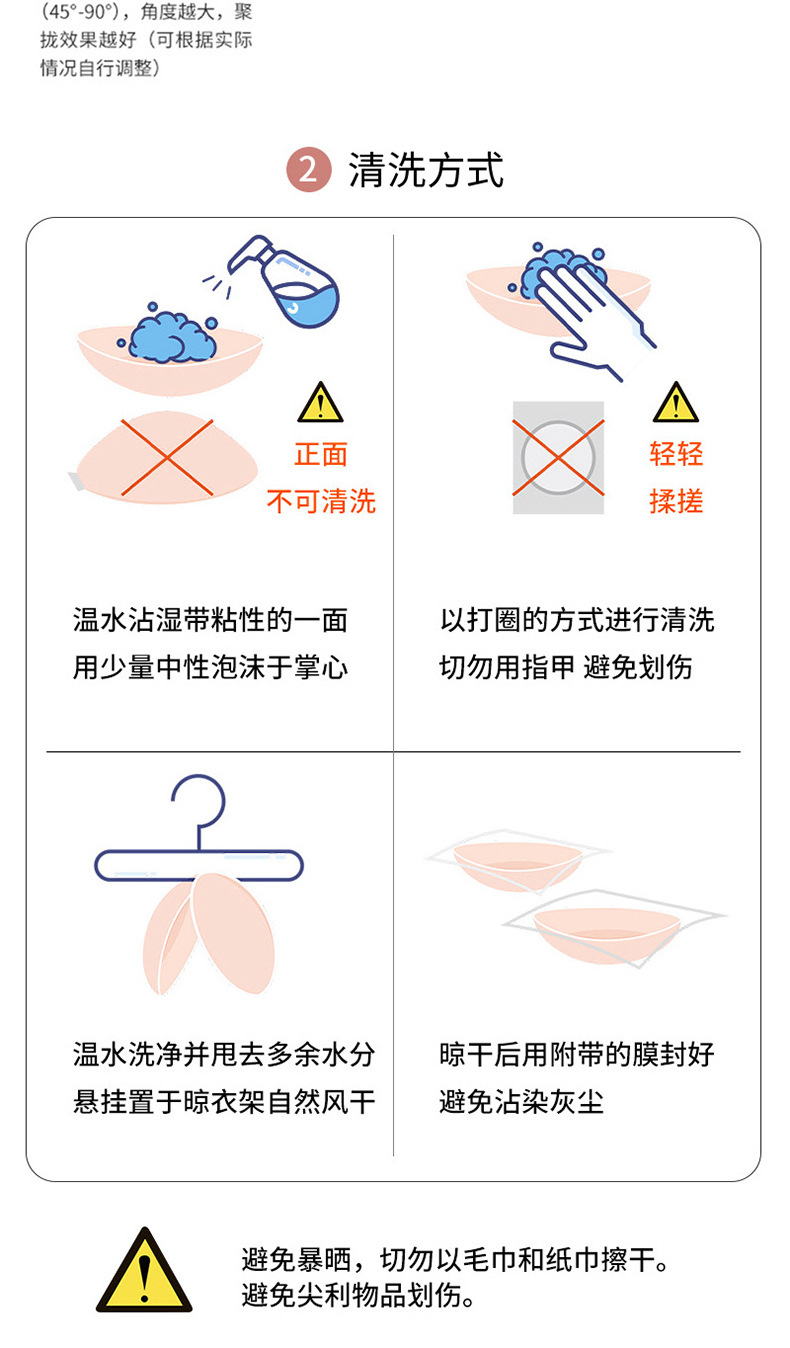 (45°-90°)，角度越大，聚拢效果越好（可根据实际情况自行调整）

2 清洗方式

正面
不可清洗

温水沾湿带粘性的一面
用少量中性泡沫于掌心

轻轻
揉搓

以打圈的方式进行清洗
切勿用指甲 避免划伤

温水洗净并甩去多余水分
悬挂置于晾衣架自然风干

晾干后用附带的膜封好
避免沾染灰尘

避免暴晒，切勿以毛巾和纸巾擦干。
避免尖利物品划伤。