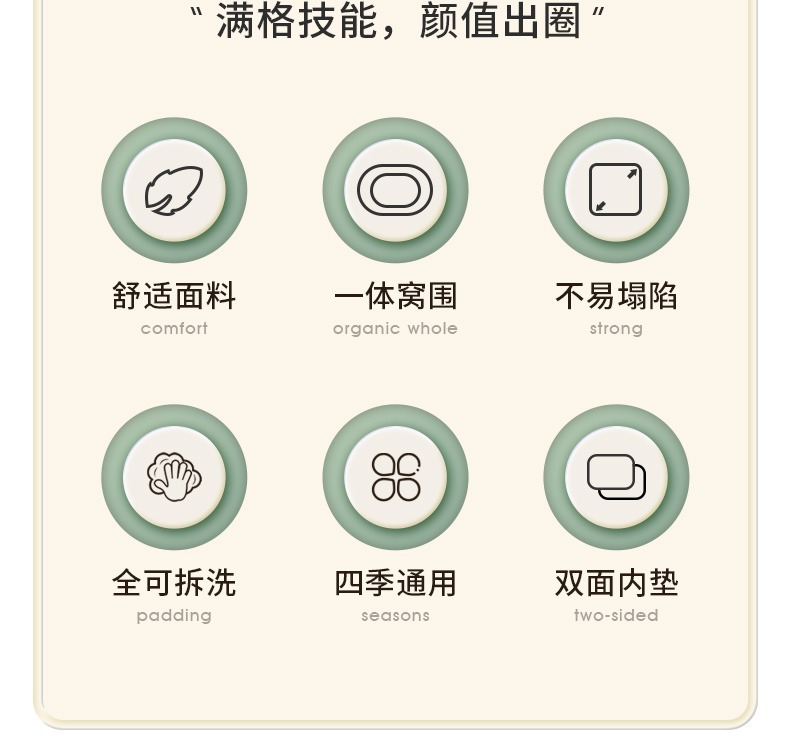 “满格技能，颜值出圈”

舒适面料
comfort

一体窝围
organic whole

不易塌陷
strong

全可拆洗
padding

四季通用
seasons

双面内垫
two-sided