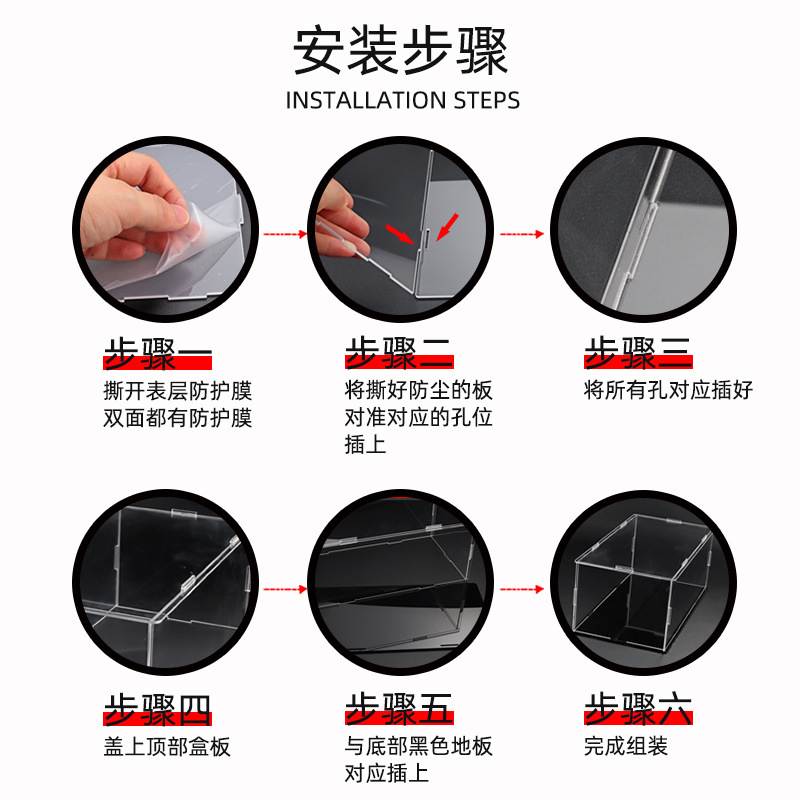 安装步骤
INSTALLATION STEPS

步骤一
撕开表层防护膜
双面都有防护膜

步骤二
将撕好防尘的板
对准对应的孔位
插上

步骤三
将所有孔对应插好

步骤四
盖上顶部盒板

步骤五
与底部黑色地板
对应插上

步骤六
完成组装