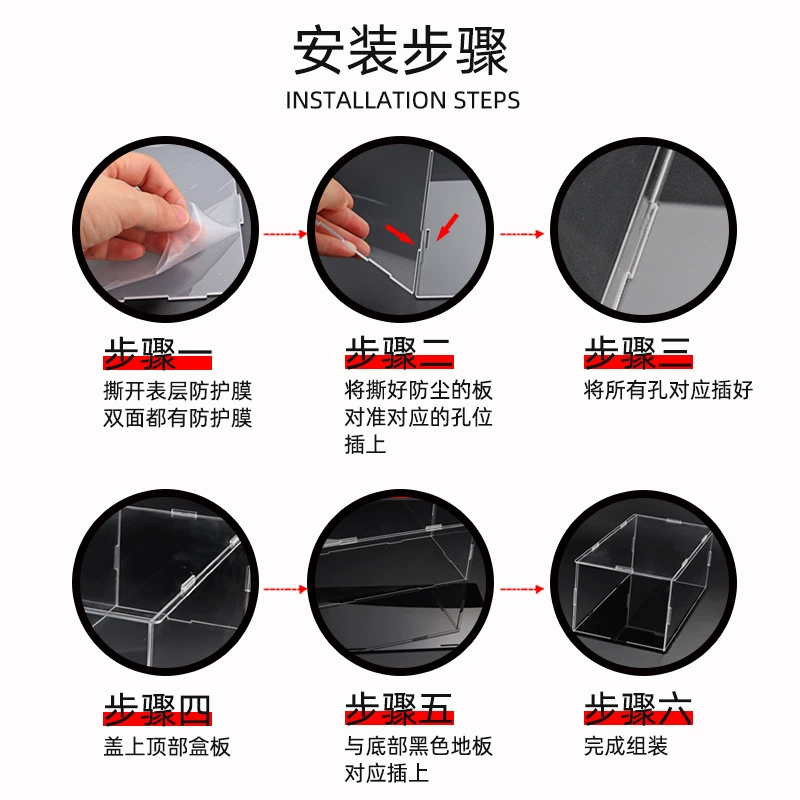 安装步骤
INSTALLATION STEPS

步骤一
撕开表层防护膜
双面都有防护膜

步骤二
将撕好防尘的板
对准对应的孔位
插上

步骤三
将所有孔对应插好

步骤四
盖上顶部盒板

步骤五
与底部黑色地板
对应插上

步骤六
完成组装